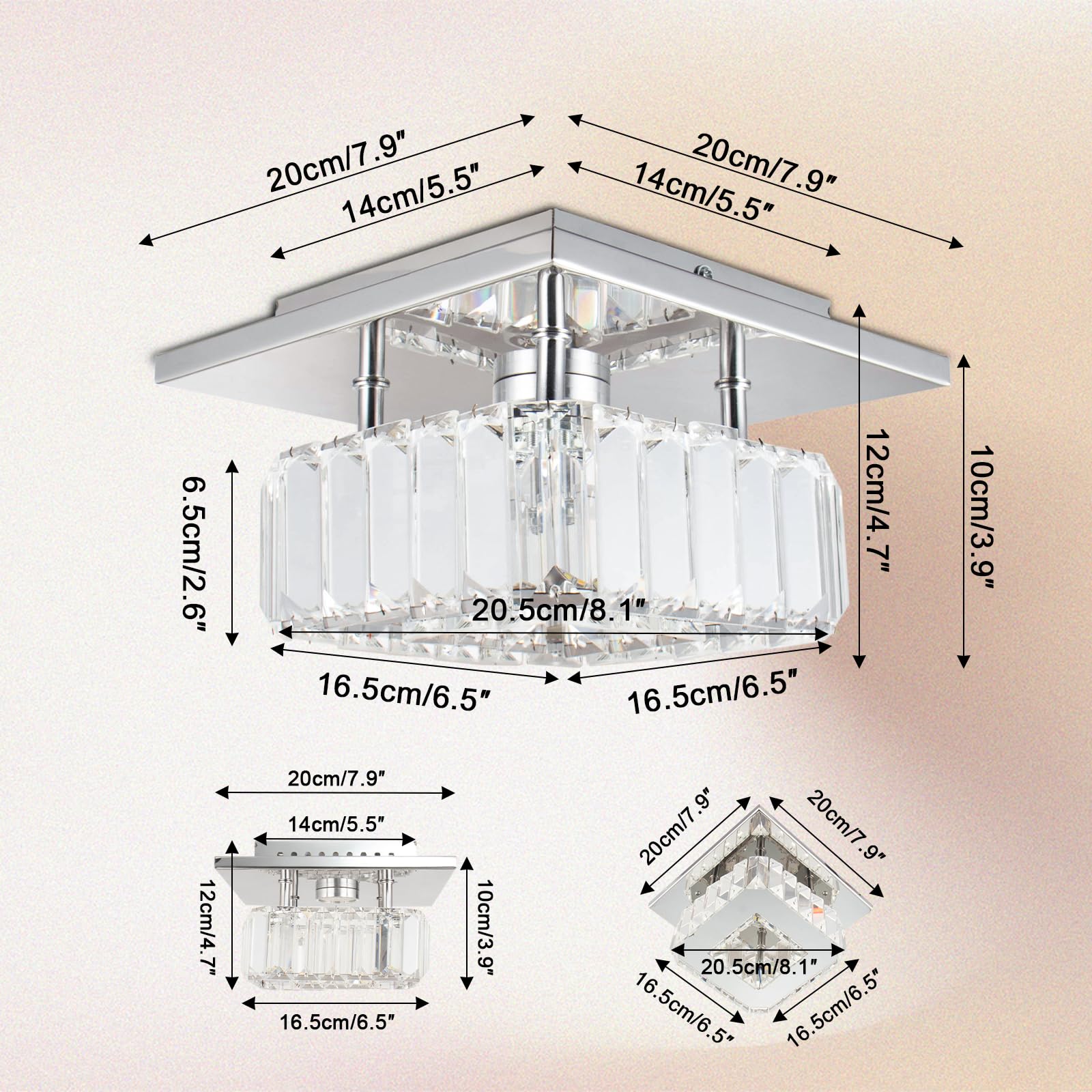 20cm/7.9″
14cm/5.5″
20cm/7.9″
14cm/5.5″
6.5cm/2.6″
12cm/4.7″
10cm/3.9″
20.5cm/8.1″
16.5cm/6.5″
16.5cm/6.5″

20cm/7.9″
14cm/5.5″
12cm/4.7″
10cm/3.9″
16.5cm/6.5″

20cm/7.9″
20cm/7.9″
20.5cm/8.1″
16.5cm/6.5″
16.5cm/6.5″