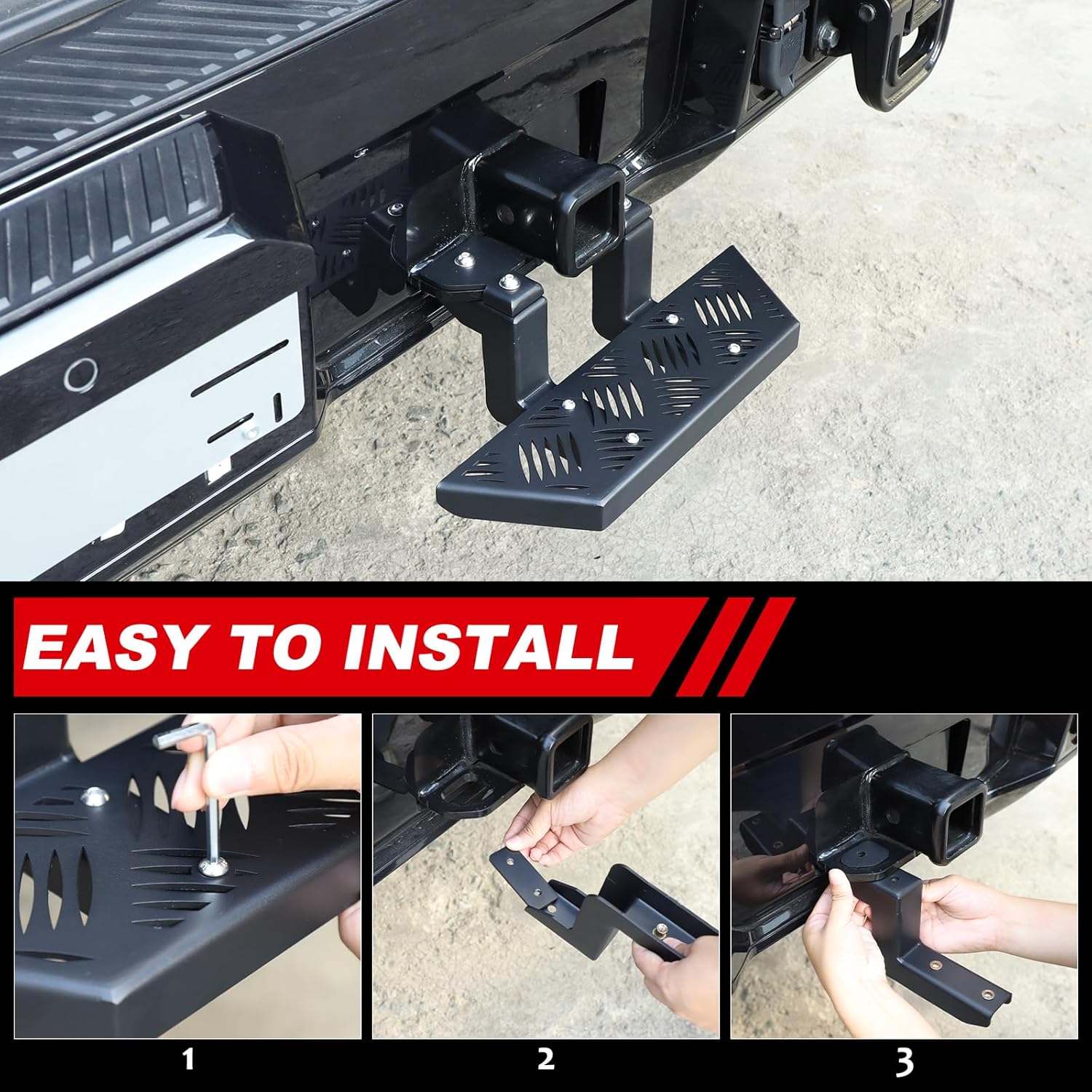 EASY TO INSTALL

1

2

3