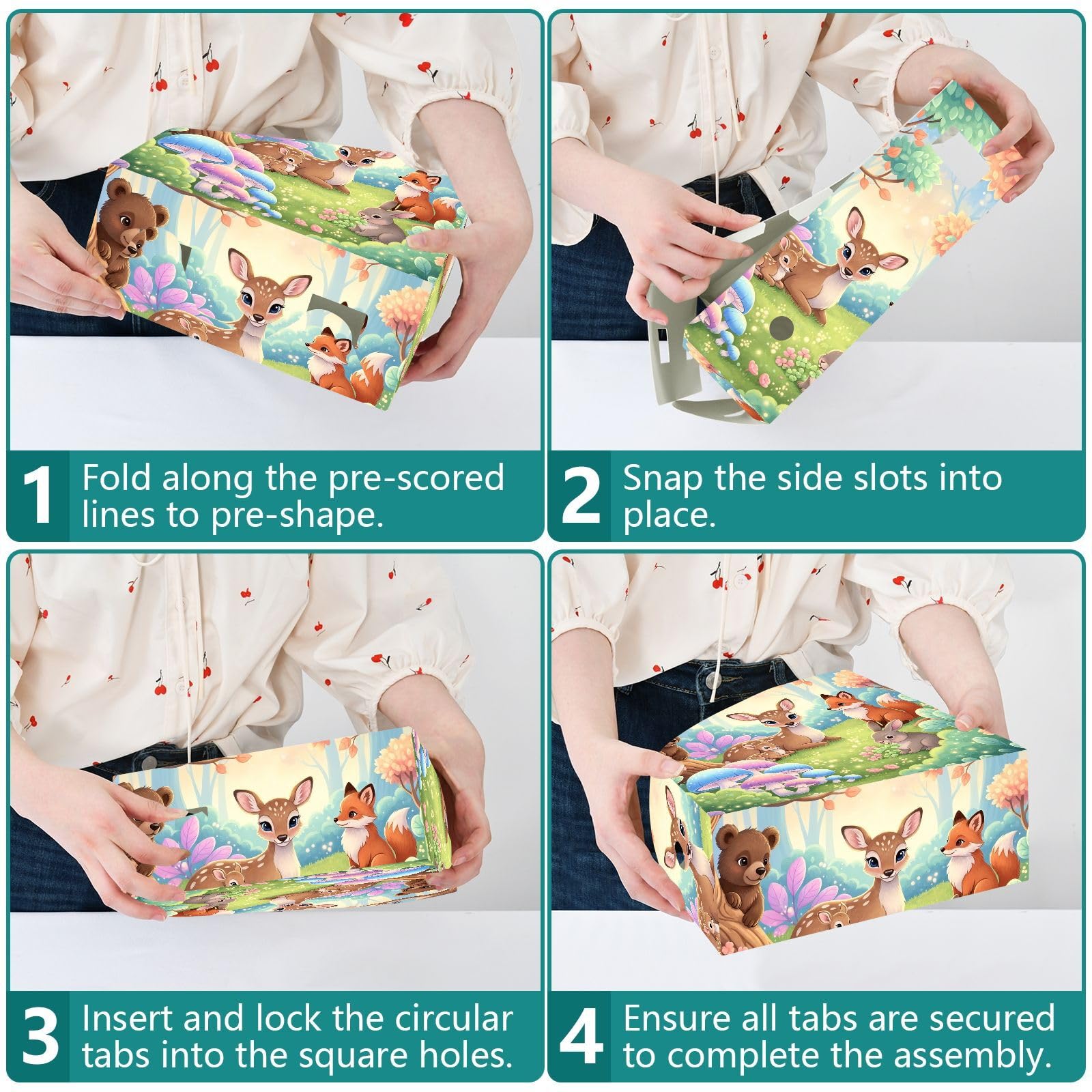 1 Fold along the pre-scored lines to pre-shape.

2 Snap the side slots into place.

3 Insert and lock the circular tabs into the square holes.

4 Ensure all tabs are secured to complete the assembly.