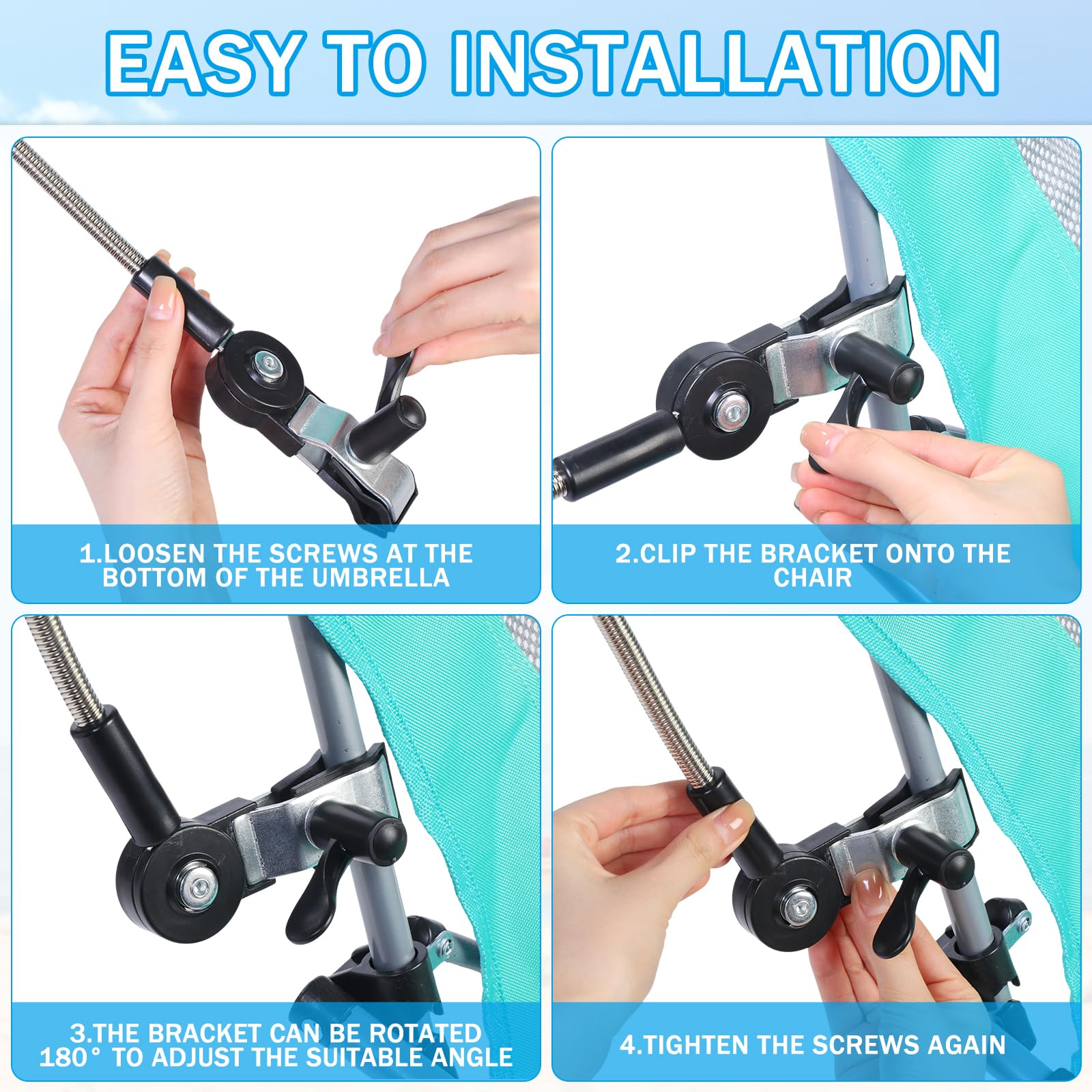 EASY TO INSTALLATION

1.LOOSEN THE SCREWS AT THE BOTTOM OF THE UMBRELLA

2.CLIP THE BRACKET ONTO THE CHAIR

3.THE BRACKET CAN BE ROTATED 180° TO ADJUST THE SUITABLE ANGLE

4.TIGHTEN THE SCREWS AGAIN