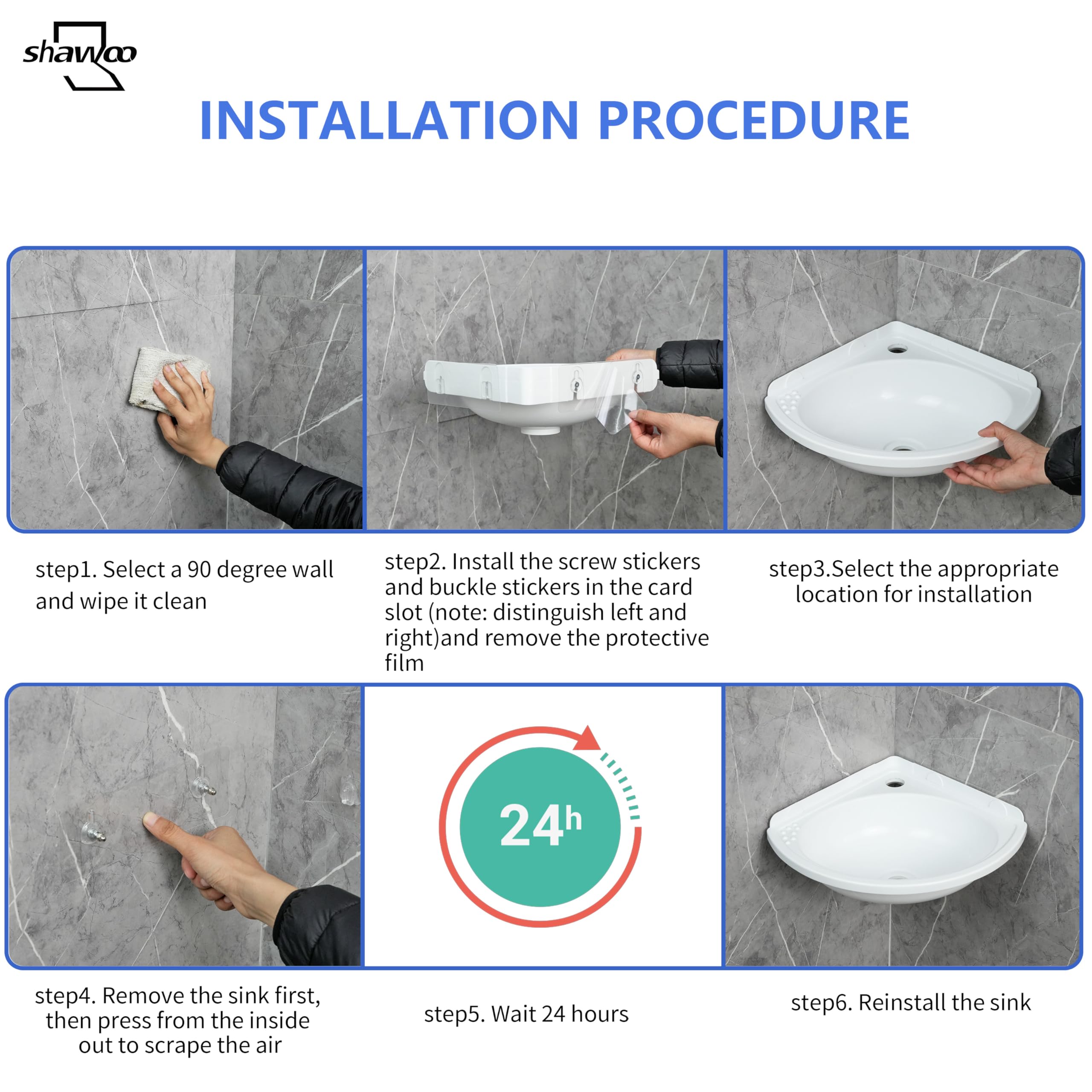 shawoo

INSTALLATION PROCEDURE

step1. Select a 90 degree wall and wipe it clean

step2. Install the screw stickers and buckle stickers in the card slot (note: distinguish left and right)and remove the protective film

step3.Select the appropriate location for installation

24h

step4. Remove the sink first, then press from the inside out to scrape the air

step5. Wait 24 hours

step6. Reinstall the sink