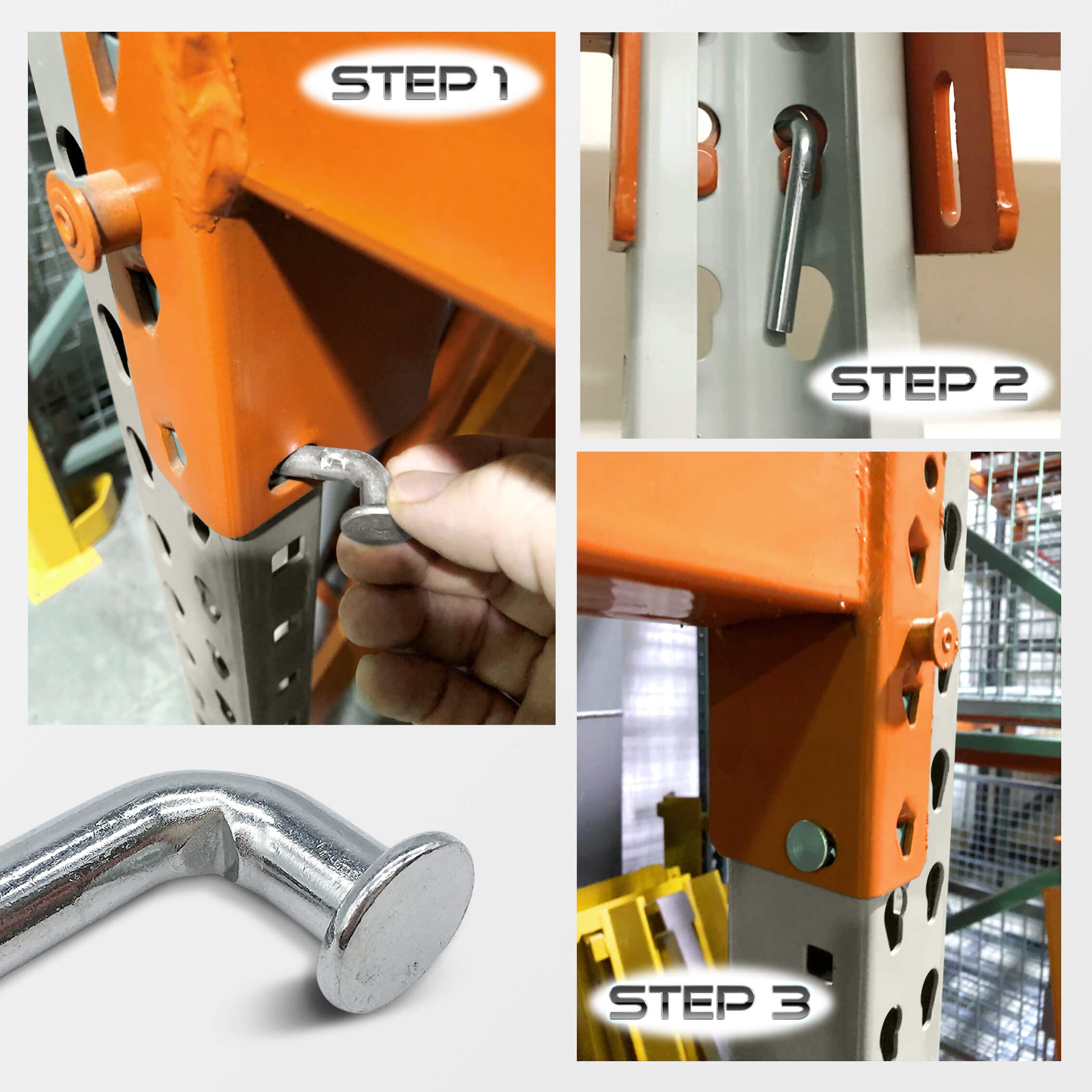 STEP 1

STEP 2

STEP 3