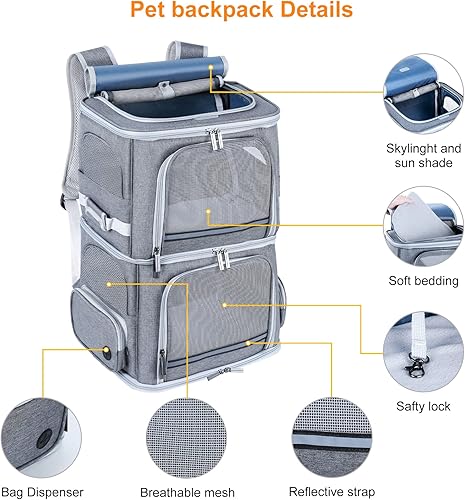 Pet backpack Details

Skylinght and sun shade

Soft bedding

Safty lock

Bag Dispenser

Breathable mesh

Reflective strap