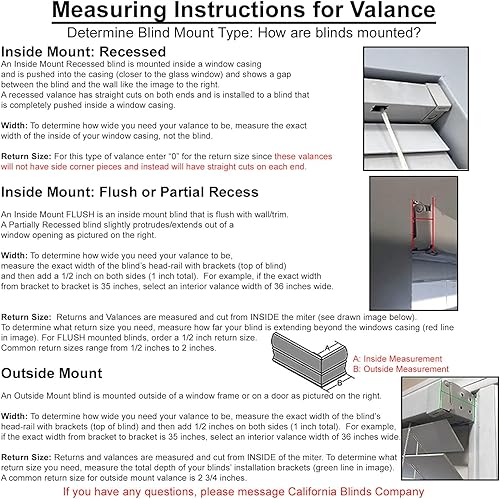 Measuring Instructions for Valance

Determine Blind Mount Type: How are blinds mounted?

Inside Mount: Recessed

An Inside Mount Recessed blind is mounted inside a window casing and is pushed into the casing (closer to the glass window) and shows a gap between the blind and the wall like the image to the right.
A recessed valance has straight cuts on both ends and is installed to a blind that is completely pushed inside a window casing.

Width: To determine how wide you need your valance to be, measure the exact width of the inside of your window casing, not the blind.

Return Size: For this type of valance enter "0" for the return size since these valances will not have side corner pieces and instead will have straight cuts on each end.

Inside Mount: Flush or Partial Recess

An Inside Mount FLUSH is an inside mount blind that is flush with wall/trim.
A Partially Recessed blind slightly protrudes/extends out of a window opening as pictured on the right.

Width: To determine how wide you need your valance to be, measure the exact width of the blind's head-rail with brackets (top of blind) and then add a 1/2 inch on both sides (1 inch total). For example, if the exact width from bracket to bracket is 35 inches, select an interior valance width of 36 inches wide.

Return Size: Returns and Valances are measured and cut from INSIDE the miter (see drawn image below).
To determine what return size you need, measure how far your blind is extending beyond the windows casing (red line in image). For FLUSH mounted blinds, order a 1/2 inch return size.
Common return sizes range from 1/2 inches to 2 inches.

A
B

A: Inside Measurement
B: Outside Measurement

Outside Mount

An Outside Mount blind is mounted outside of a window frame or on a door as pictured on the right.

Width: To determine how wide you need your valance to be, measure the exact width of the blind's head-rail with brackets (top of blind) and then add 1/2 inches on both sides (1 inch total). For example, if the exact width from bracket to bracket is 35 inches, select an interior valance width of 36 inches wide.

Return Size: Returns and valances are measured and cut from INSIDE of the miter. To determine what return size you need, measure the total depth of your blinds' installation brackets (green line in image).
A common return size for outside mount valance is 2 3/4 inches.

If you have any questions, please message California Blinds Company