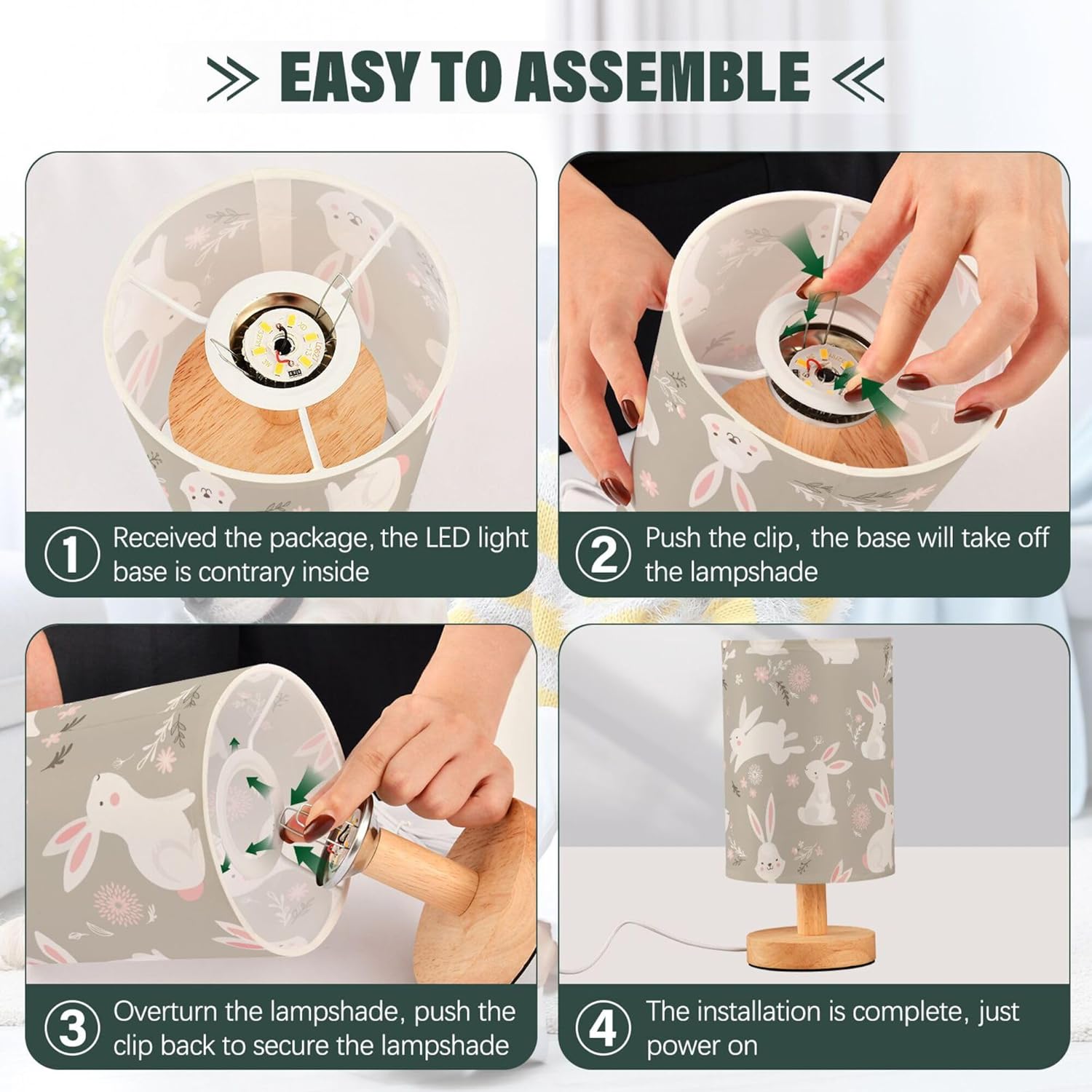 EASY TO ASSEMBLE

1 Received the package, the LED light base is contrary inside

2 Push the clip, the base will take off the lampshade

3 Overturn the lampshade, push the clip back to secure the lampshade

4 The installation is complete, just power on