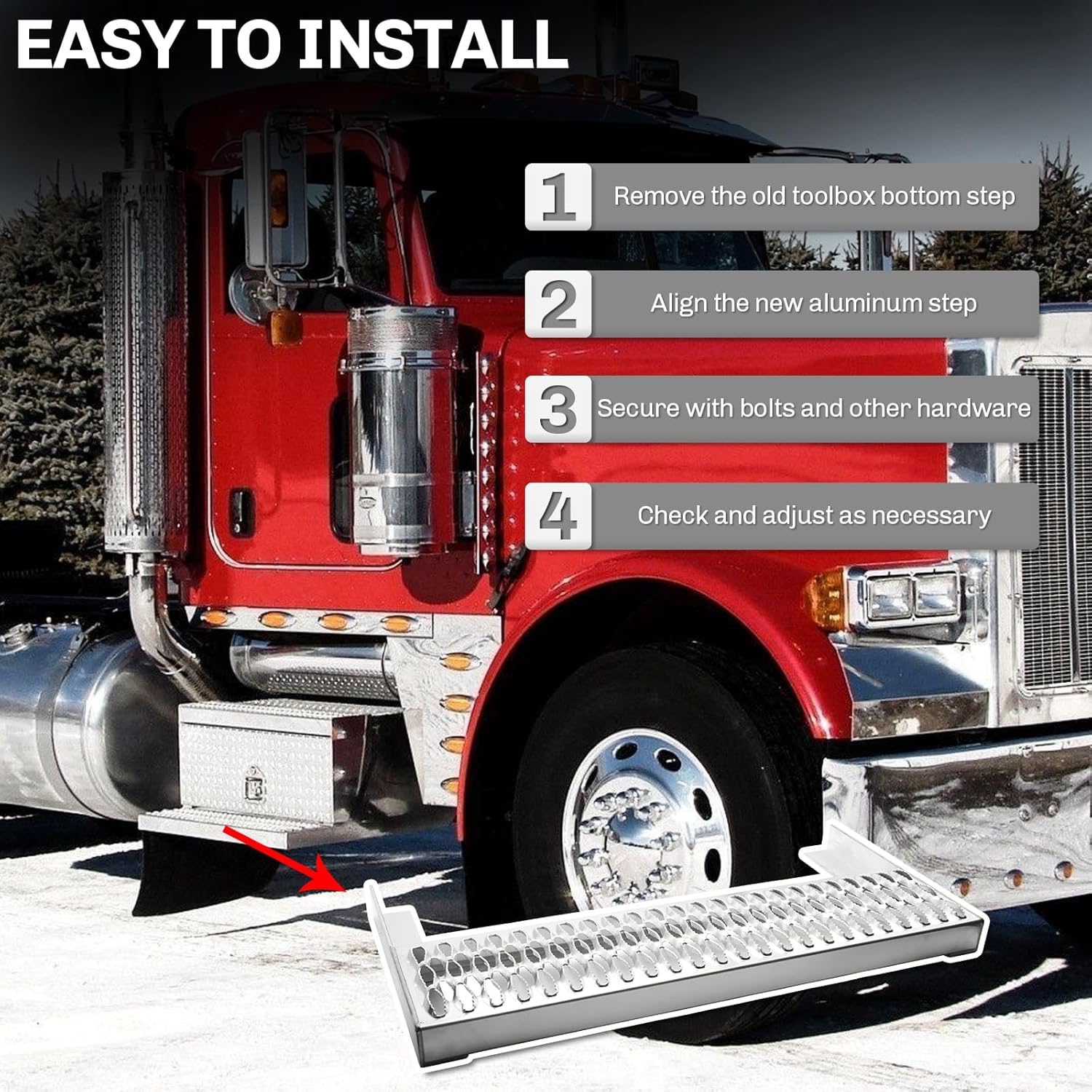 EASY TO INSTALL

1 Remove the old toolbox bottom step

2 Align the new aluminum step

3 Secure with bolts and other hardware

4 Check and adjust as necessary