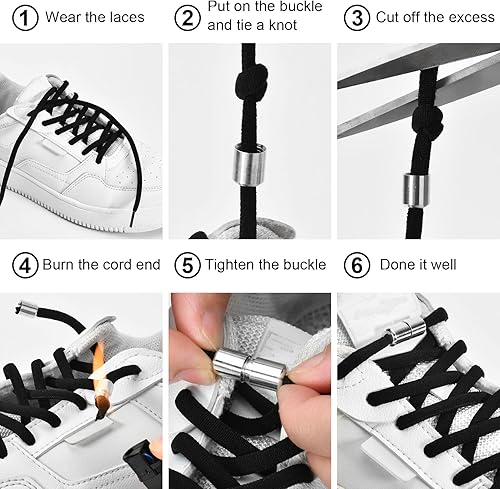 1 Wear the laces

2 Put on the buckle and tie a knot

3 Cut off the excess

4 Burn the cord end

5 Tighten the buckle

6 Done it well