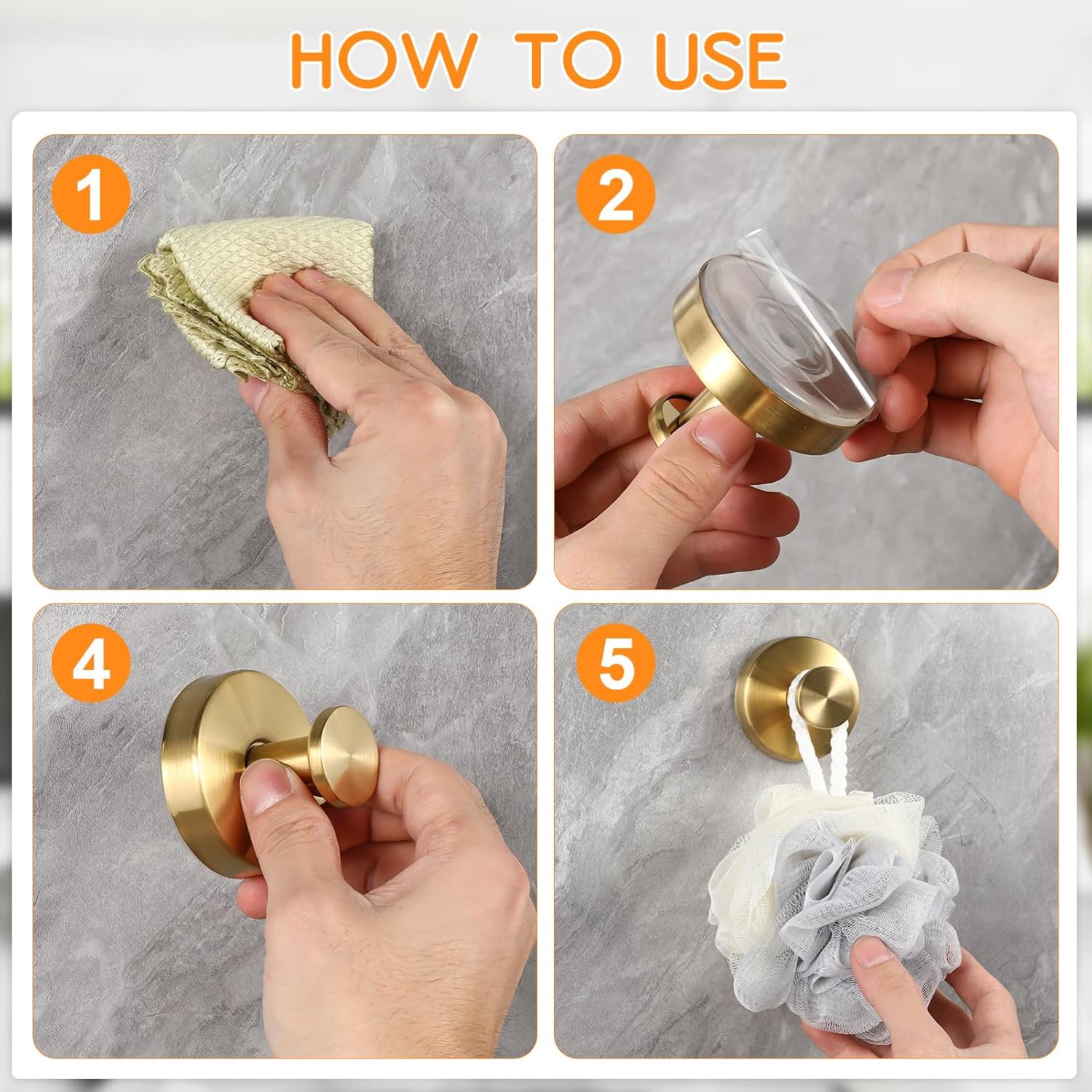 HOW TO USE

1

2

4

5