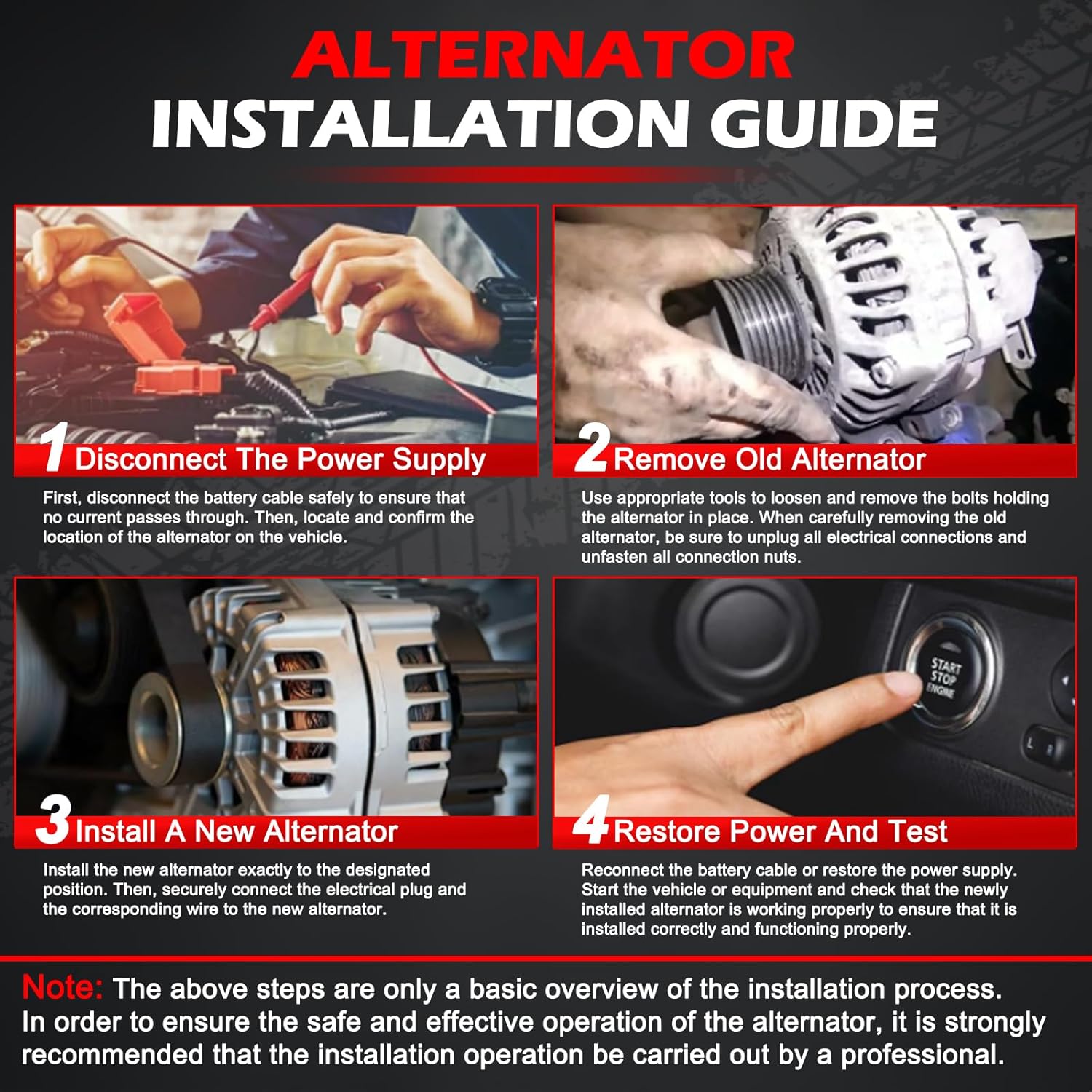 ALTERNATOR
INSTALLATION GUIDE

1 Disconnect The Power Supply

First, disconnect the battery cable safely to ensure that no current passes through. Then, locate and confirm the location of the alternator on the vehicle.

2 Remove Old Alternator

Use appropriate tools to loosen and remove the bolts holding the alternator in place. When carefully removing the old alternator, be sure to unplug all electrical connections and unfasten all connection nuts.

3 Install A New Alternator

Install the new alternator exactly to the designated position. Then, securely connect the electrical plug and the corresponding wire to the new alternator.

START STOP ENGINE

4 Restore Power And Test

Reconnect the battery cable or restore the power supply. Start the vehicle or equipment and check that the newly installed alternator is working properly to ensure that it is installed correctly and functioning properly.

Note: The above steps are only a basic overview of the installation process. In order to ensure the safe and effective operation of the alternator, it is strongly recommended that the installation operation be carried out by a professional.