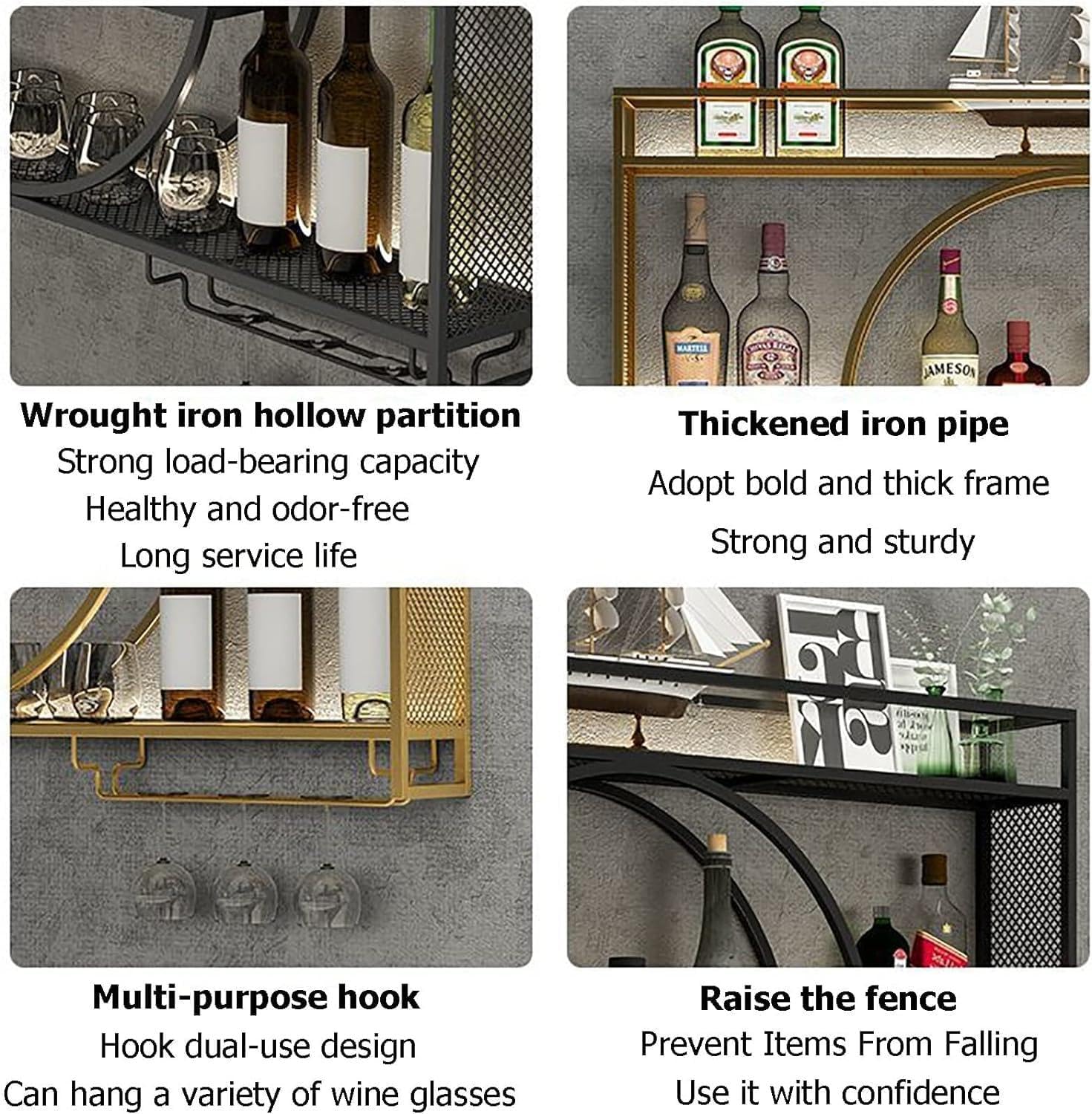 Wrought iron hollow partition
Strong load-bearing capacity
Healthy and odor-free
Long service life

MARTELL
JAMESON

Thickened iron pipe
Adopt bold and thick frame
Strong and sturdy

Multi-purpose hook
Hook dual-use design
Can hang a variety of wine glasses

Raise the fence
Prevent Items From Falling
Use it with confidence