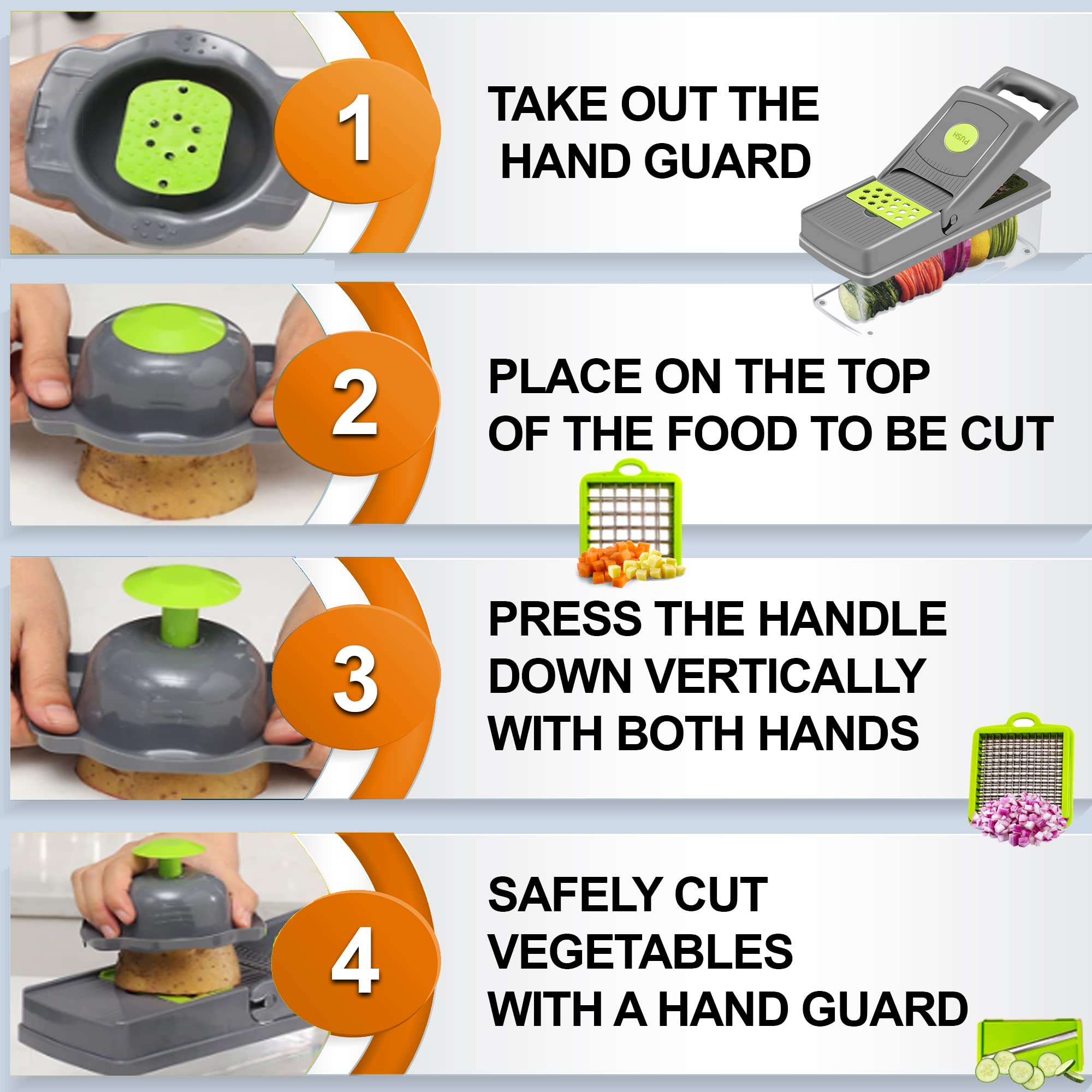 1

TAKE OUT THE HAND GUARD

PUSH

2

PLACE ON THE TOP OF THE FOOD TO BE CUT

3

PRESS THE HANDLE DOWN VERTICALLY WITH BOTH HANDS

4

SAFELY CUT VEGETABLES WITH A HAND GUARD