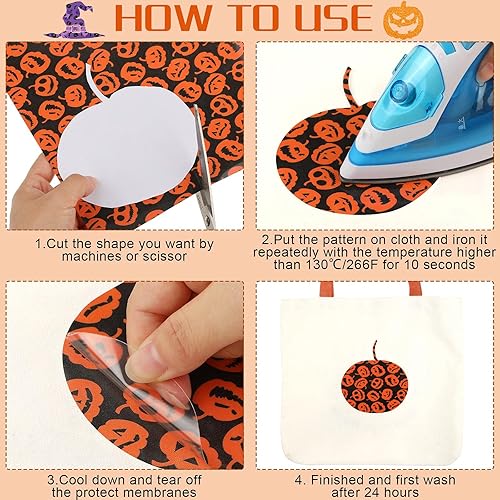 HOW TO USE

1.Cut the shape you want by machines or scissor

2.Put the pattern on cloth and iron it repeatedly with the temperature higher than 130℃/266F for 10 seconds

3.Cool down and tear off the protect membranes

4. Finished and first wash after 24 hours