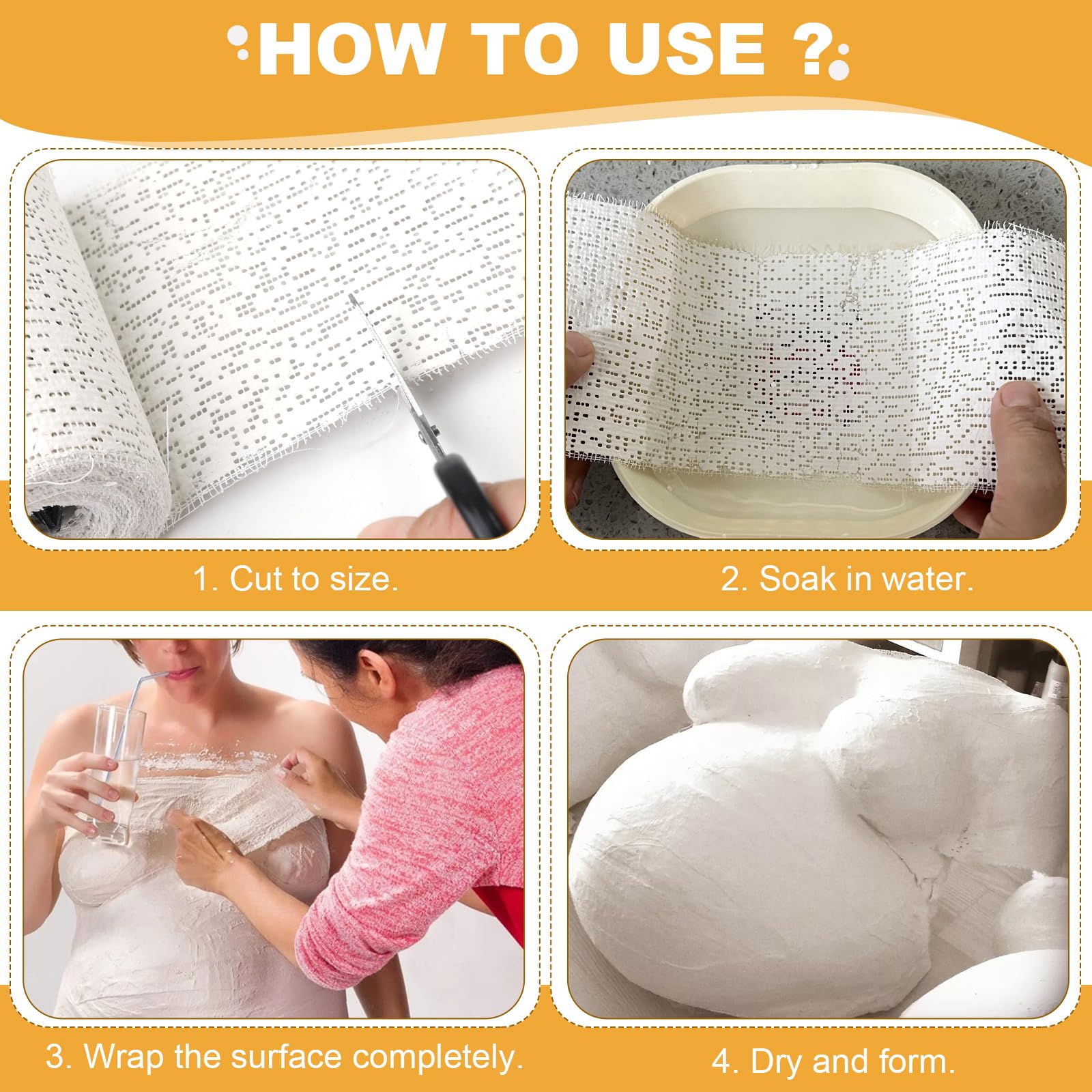 HOW TO USE ?

1. Cut to size.

2. Soak in water.

3. Wrap the surface completely.

4. Dry and form.