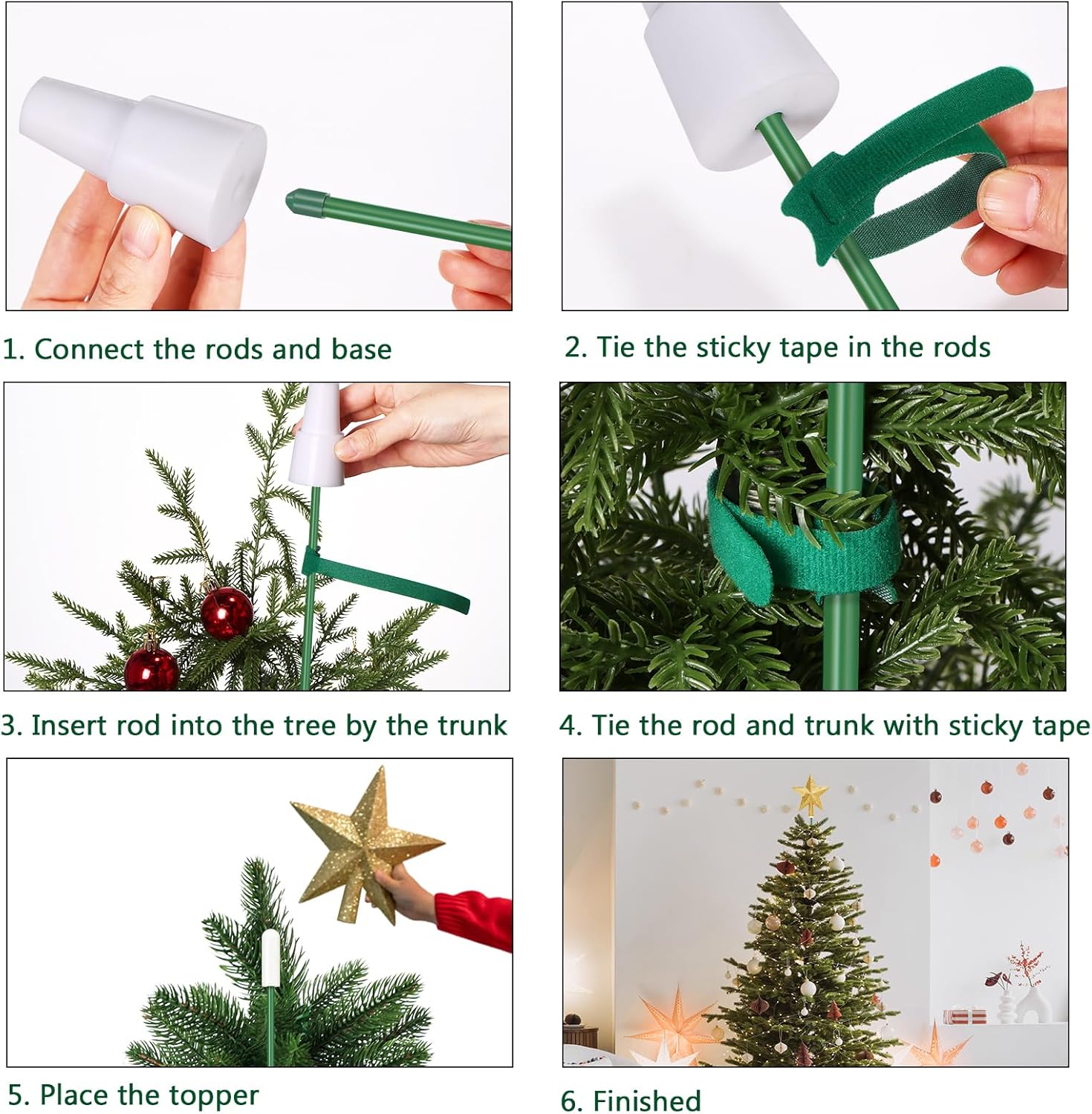 1. Connect the rods and base

2. Tie the sticky tape in the rods

3. Insert rod into the tree by the trunk

4. Tie the rod and trunk with sticky tape

5. Place the topper

6. Finished