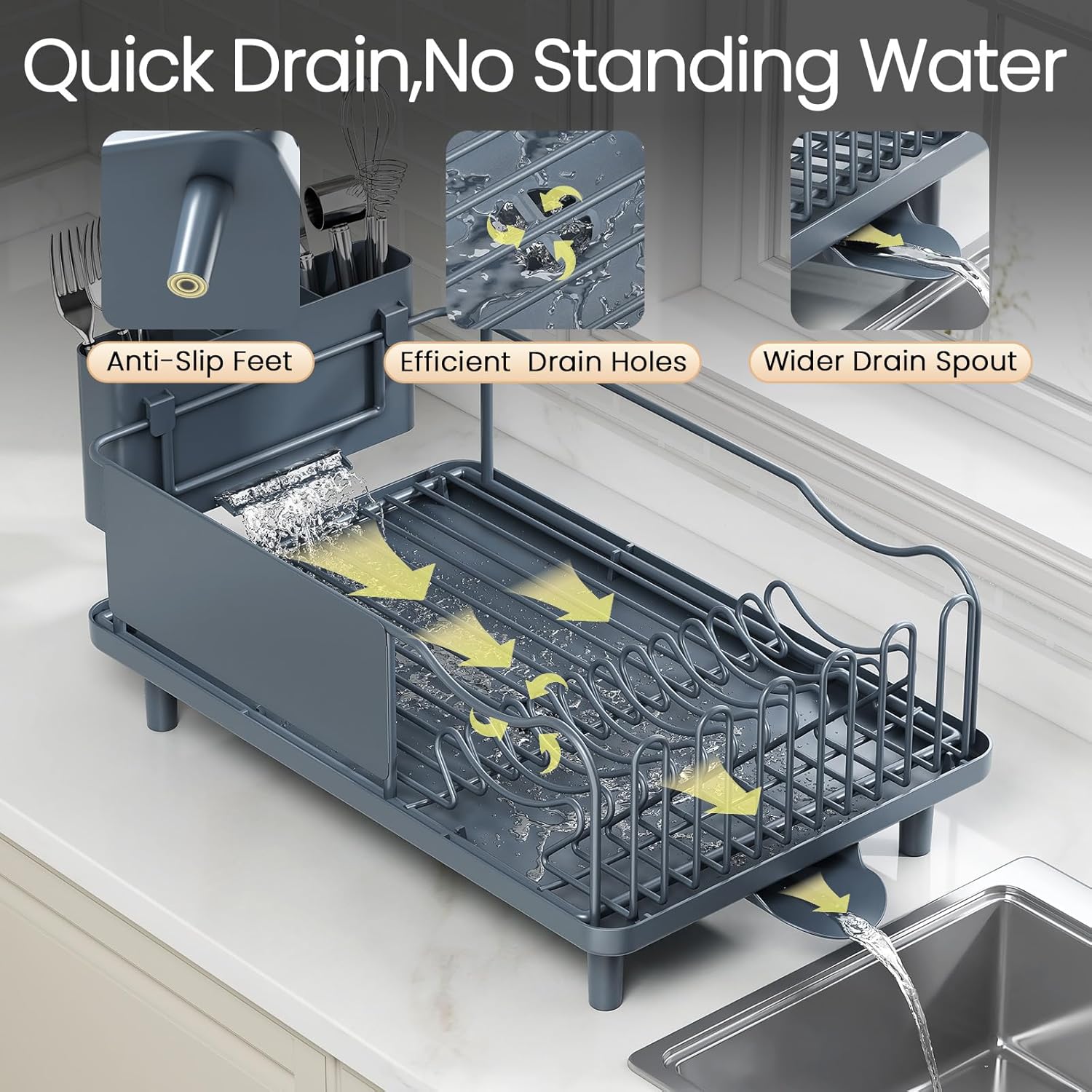 Quick Drain,No Standing Water

Anti-Slip Feet

Efficient Drain Holes

Wider Drain Spout