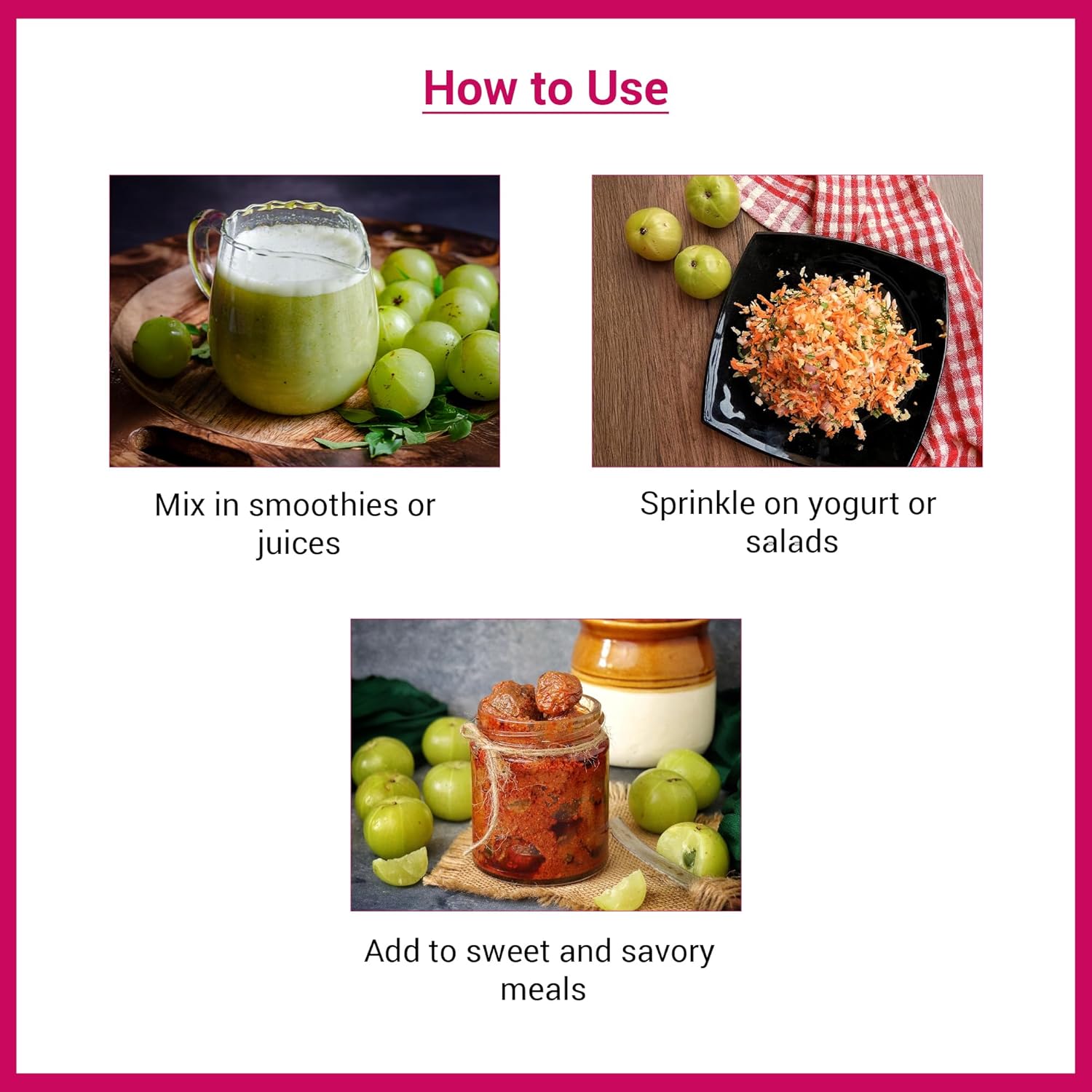 How to Use

Mix in smoothies or juices

Sprinkle on yogurt or salads

Add to sweet and savory meals