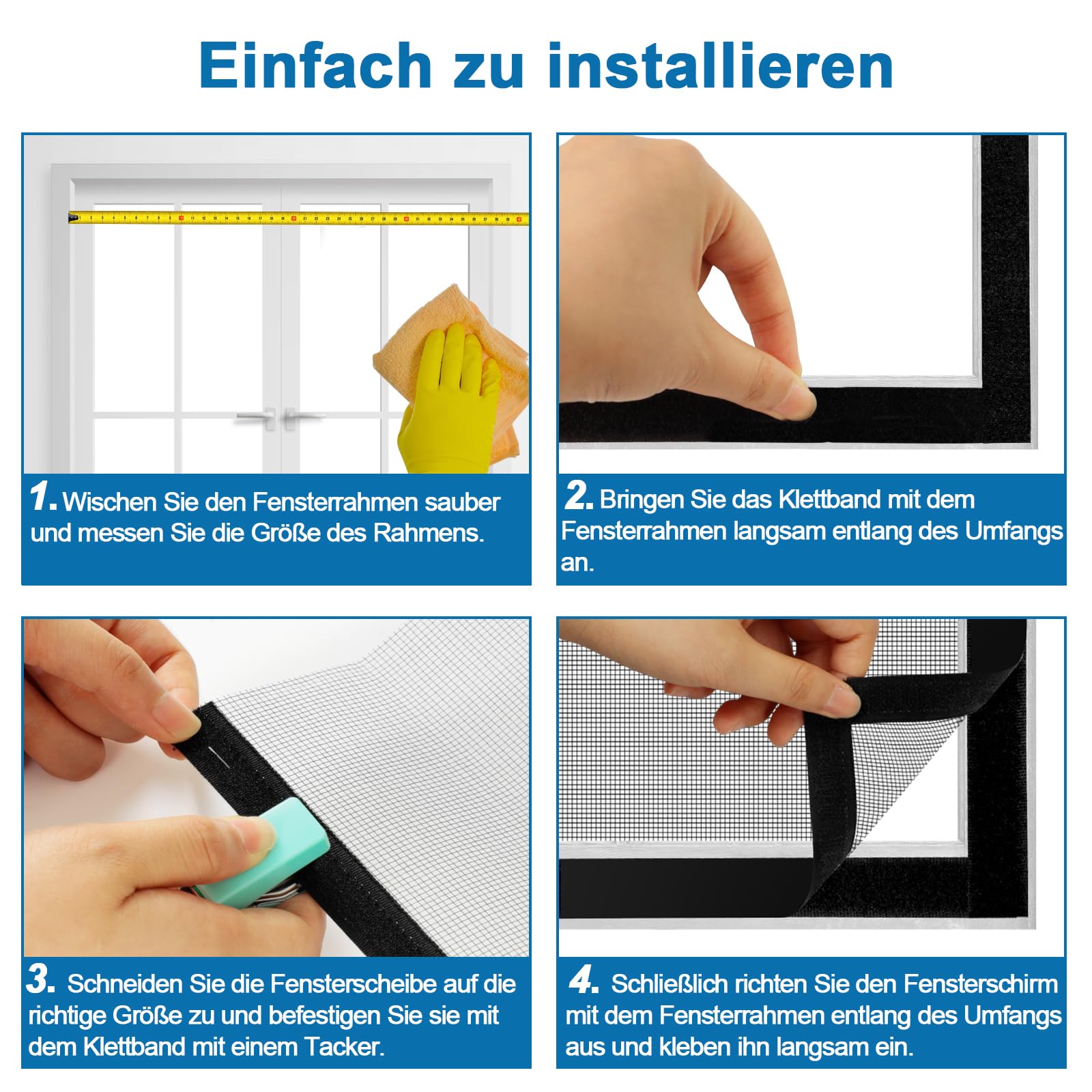 Einfach zu installieren

1. Wischen Sie den Fensterrahmen sauber und messen Sie die Größe des Rahmens.

2. Bringen Sie das Klettband mit dem Fensterrahmen langsam entlang des Umfangs an.

3. Schneiden Sie die Fensterscheibe auf die richtige Größe zu und befestigen Sie sie mit dem Klettband mit einem Tacker.

4. Schließlich richten Sie den Fensterschirm mit dem Fensterrahmen entlang des Umfangs aus und kleben ihn langsam ein.