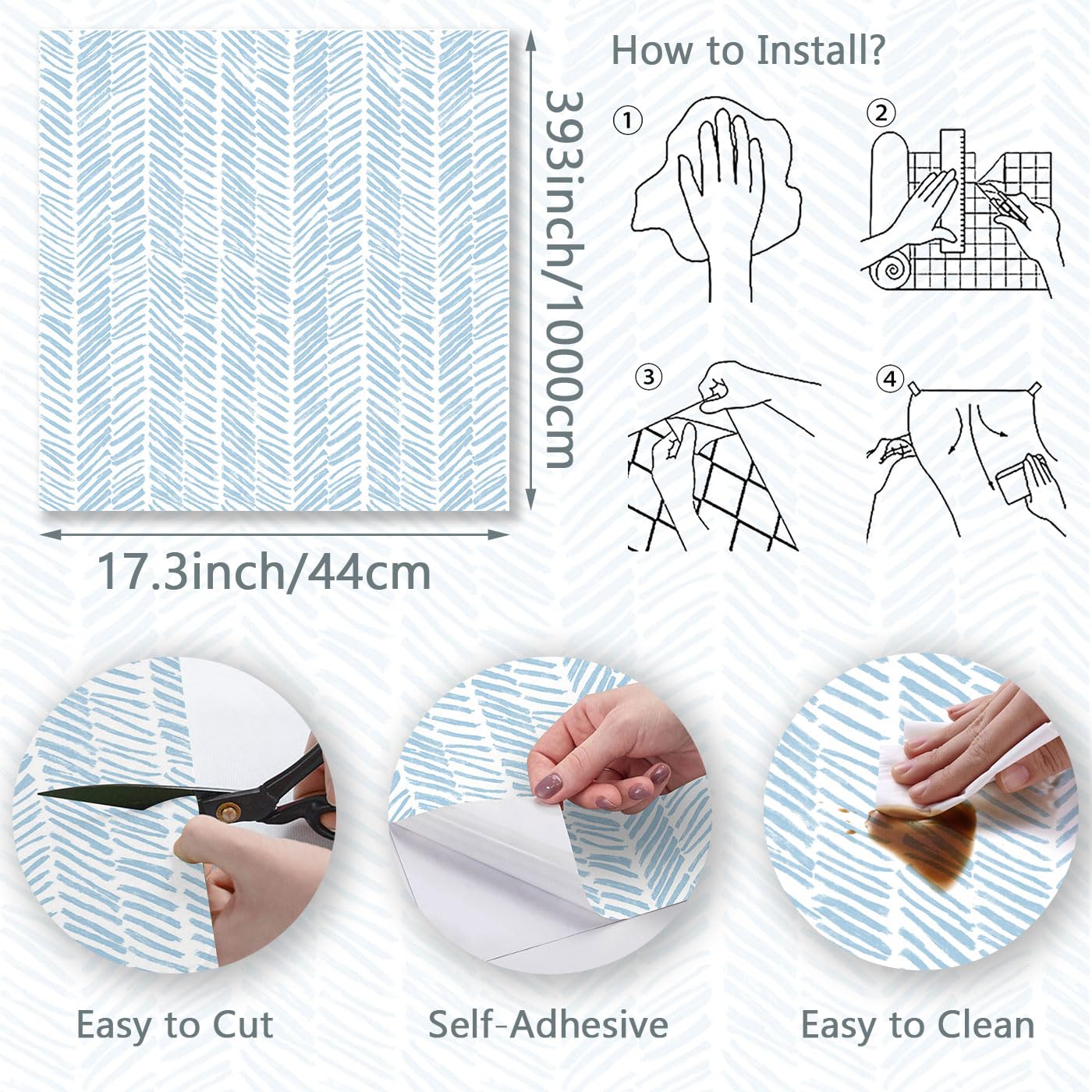 393inch/1000cm

17.3inch/44cm

How to Install?

①

②

③

④

Easy to Cut

Self-Adhesive

Easy to Clean