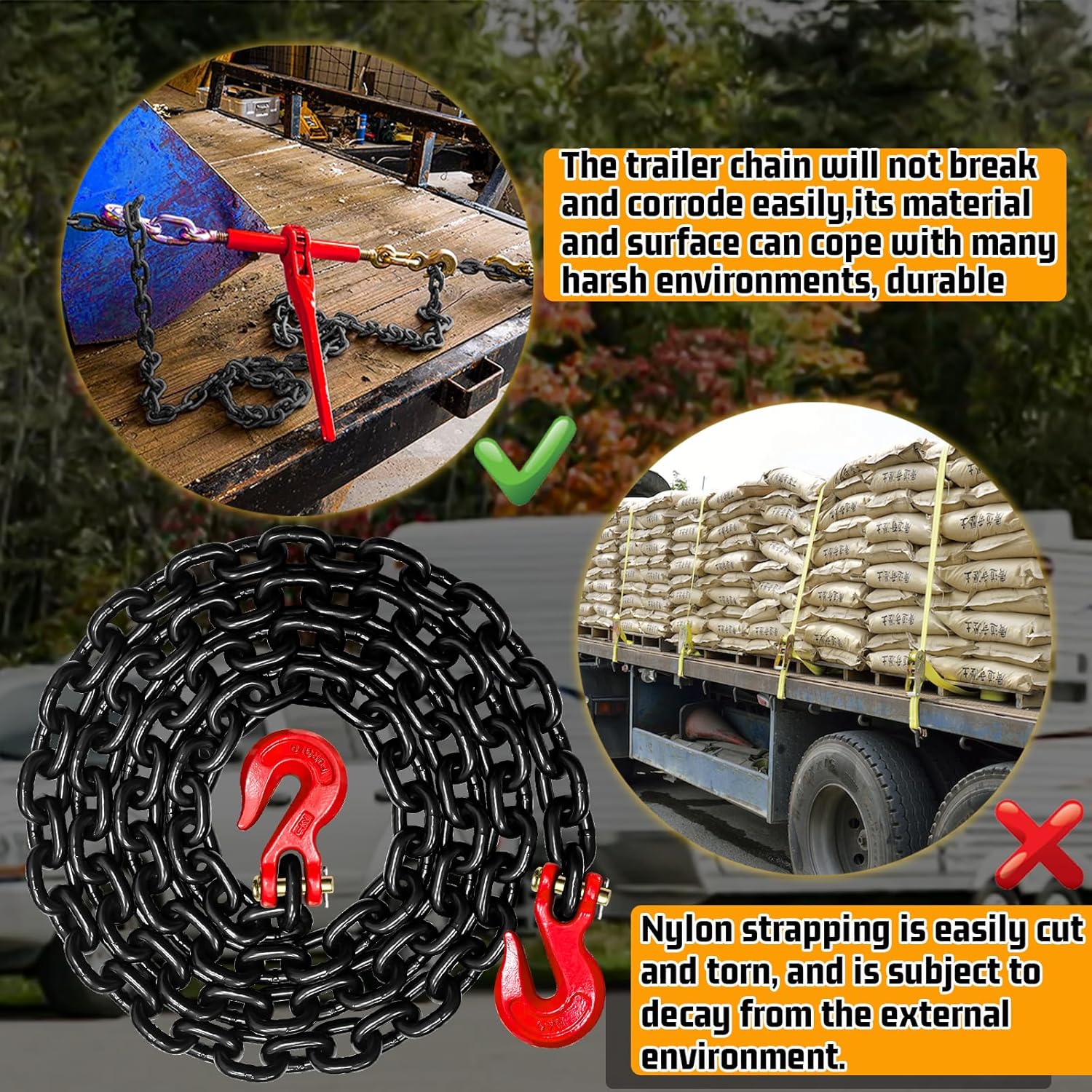 The trailer chain will not break and corrode easily,its material and surface can cope with many harsh environments, durable

Nylon strapping is easily cut and torn, and is subject to decay from the external environment.