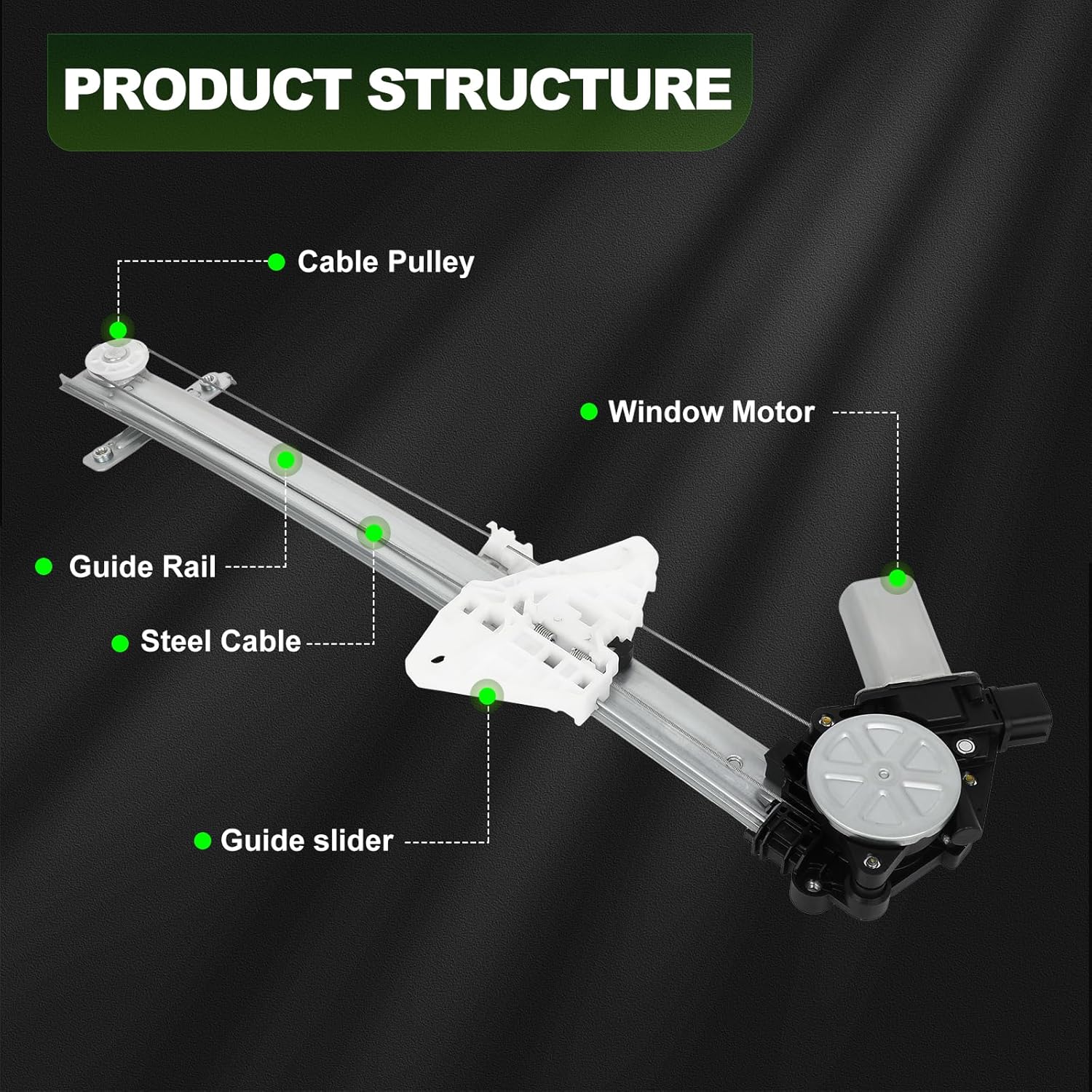 PRODUCT STRUCTURE

Cable Pulley

Window Motor

Guide Rail

Steel Cable

Guide slider