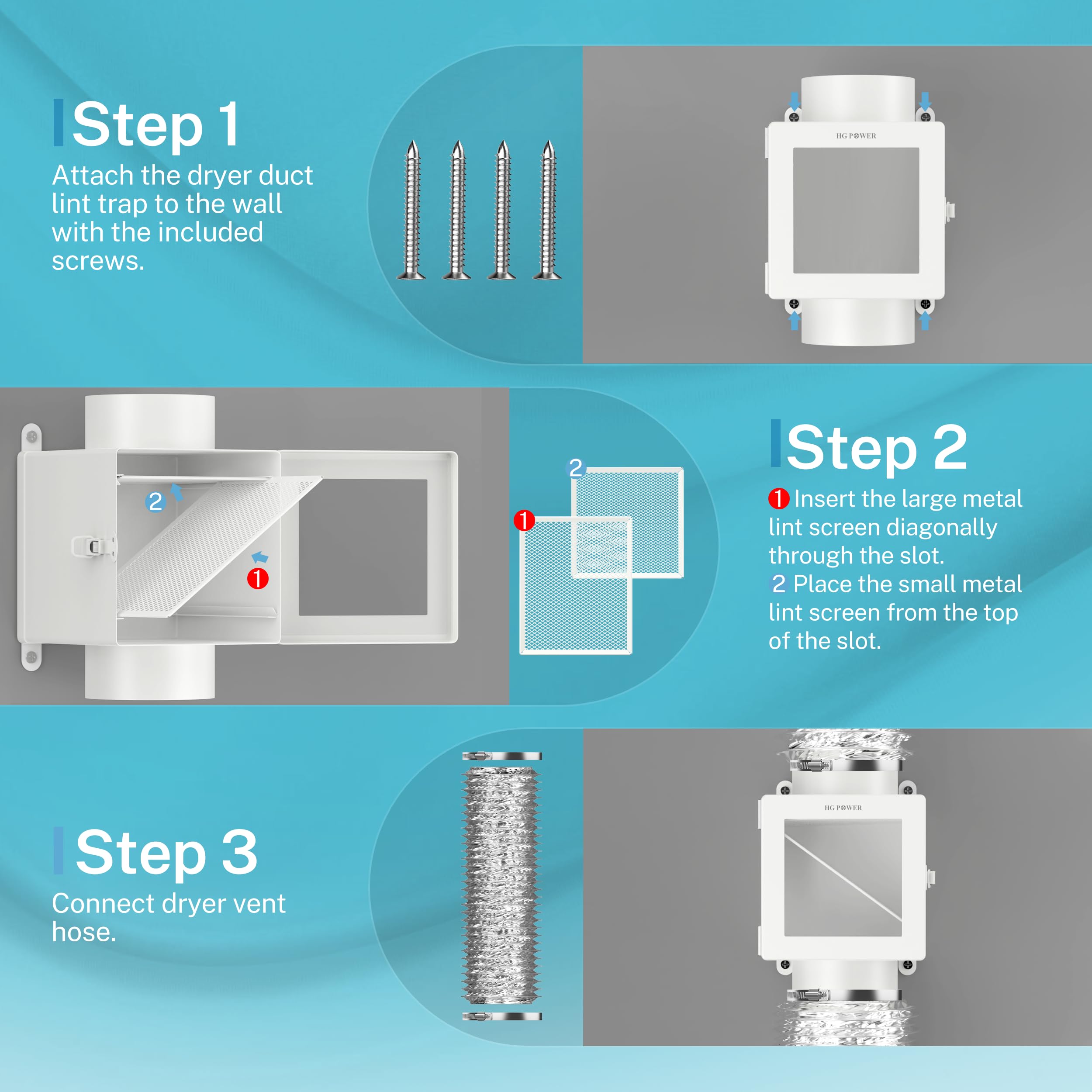 Step 1
Attach the dryer duct lint trap to the wall with the included screws.

HG POWER

2

1

2

1

Step 2
1 Insert the large metal lint screen diagonally through the slot.
2 Place the small metal lint screen from the top of the slot.

Step 3
Connect dryer vent hose.

HG POWER