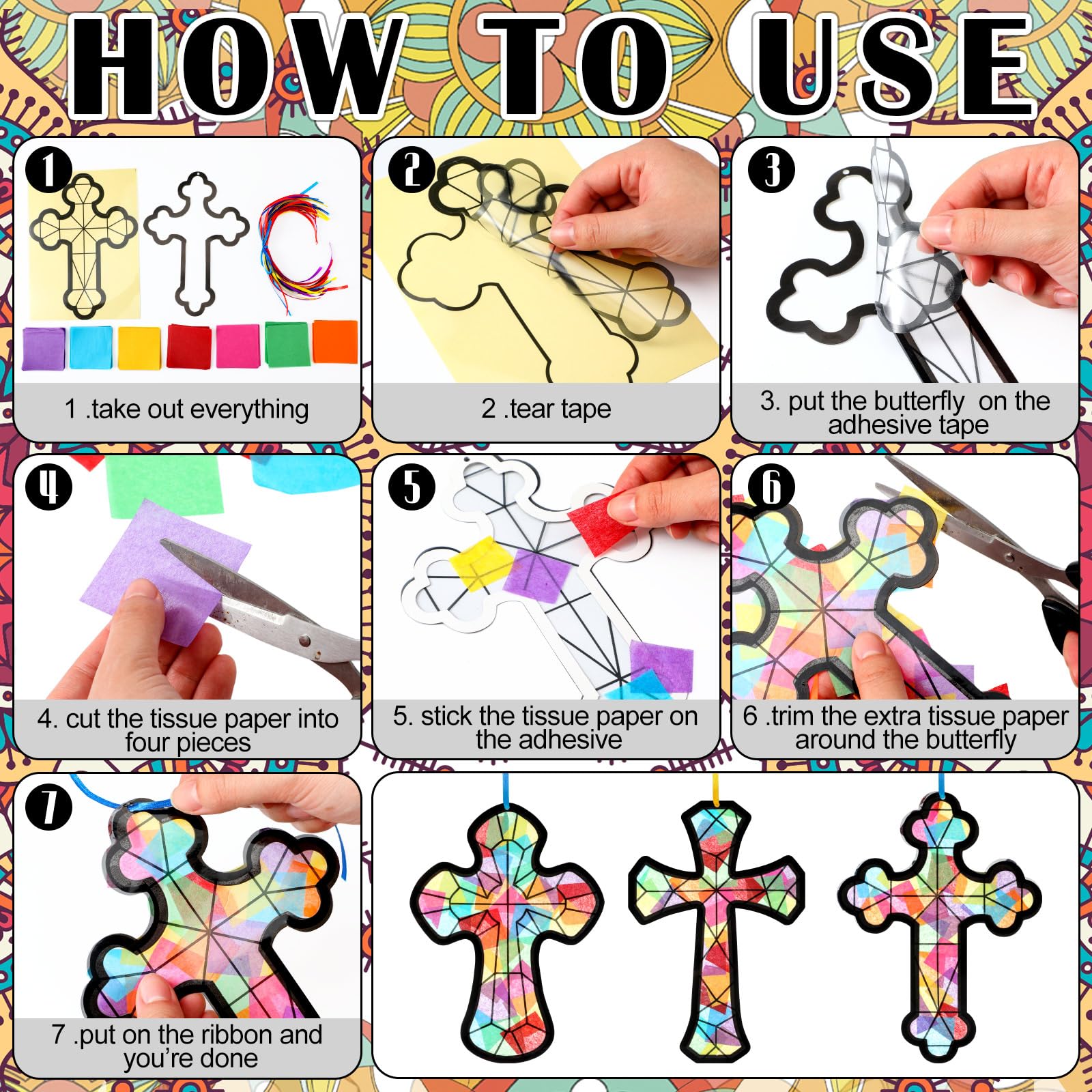 HOW TO USE

1

1 .take out everything

2

2 .tear tape

3

3. put the butterfly on the adhesive tape

4

4. cut the tissue paper into four pieces

5

5. stick the tissue paper on the adhesive

6

6 .trim the extra tissue paper around the butterfly

7

7 .put on the ribbon and you're done