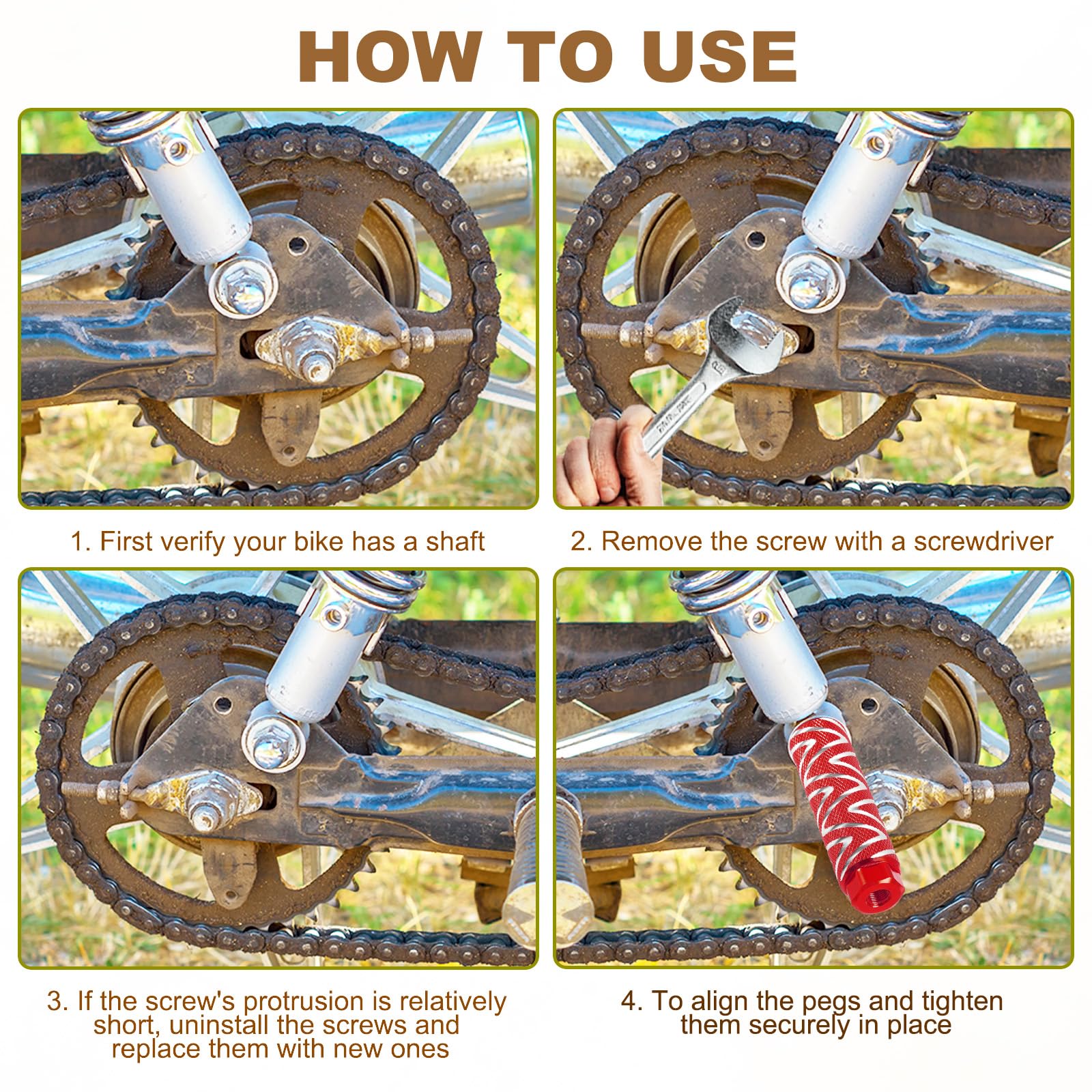 HOW TO USE

1. First verify your bike has a shaft

2. Remove the screw with a screwdriver

3. If the screw's protrusion is relatively short, uninstall the screws and replace them with new ones

4. To align the pegs and tighten them securely in place