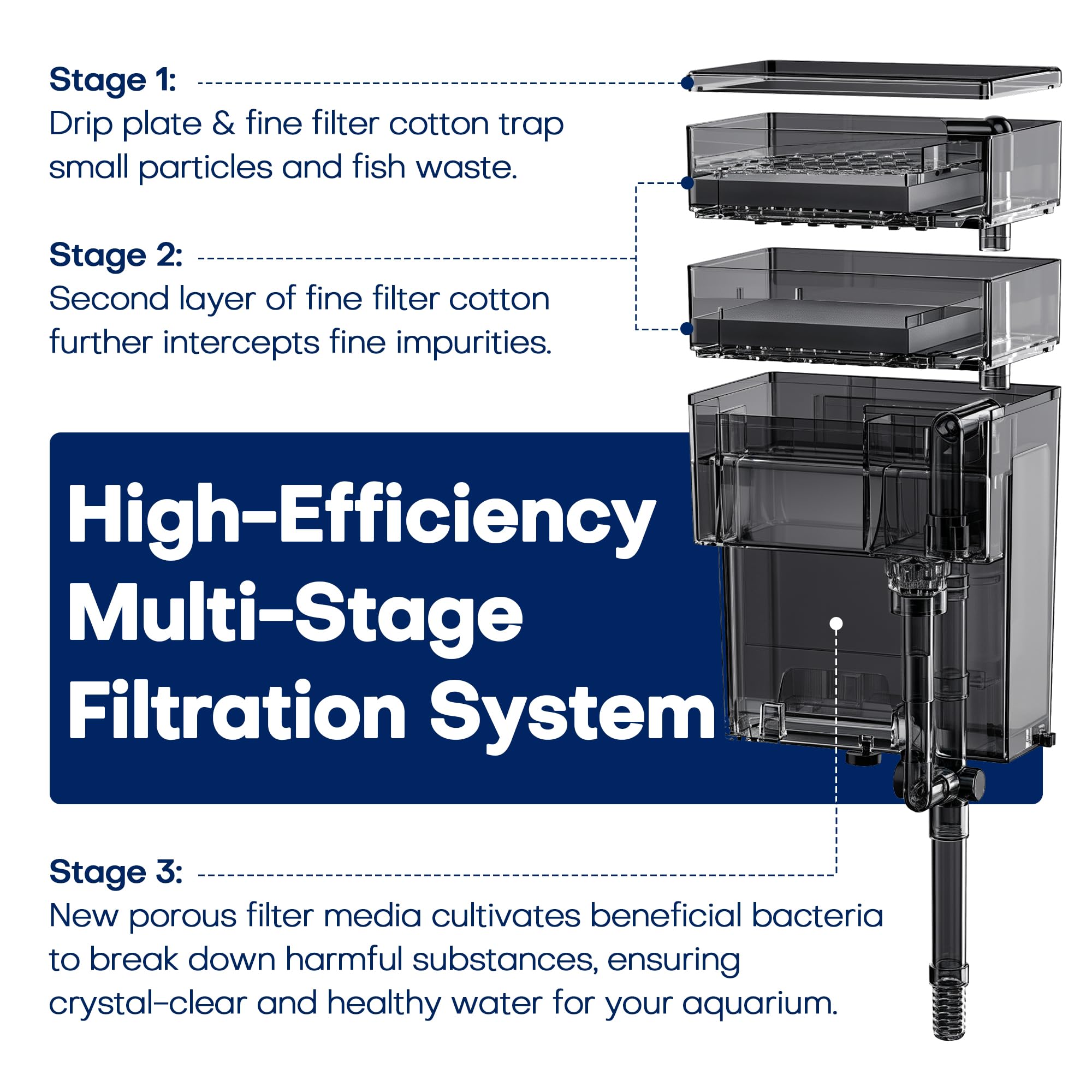 Stage 1:
Drip plate & fine filter cotton trap small particles and fish waste.

Stage 2:
Second layer of fine filter cotton further intercepts fine impurities.

High-Efficiency Multi-Stage Filtration System

Stage 3:
New porous filter media cultivates beneficial bacteria to break down harmful substances, ensuring crystal-clear and healthy water for your aquarium.