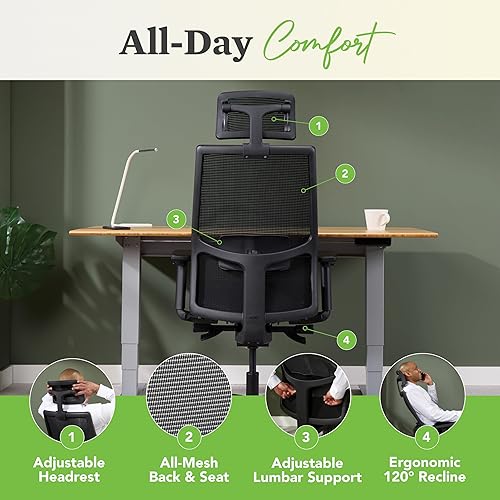 All-Day Comfort

1

2

3

4

1
Adjustable Headrest

2
All-Mesh Back & Seat

3
Adjustable Lumbar Support

4
Ergonomic 120° Recline