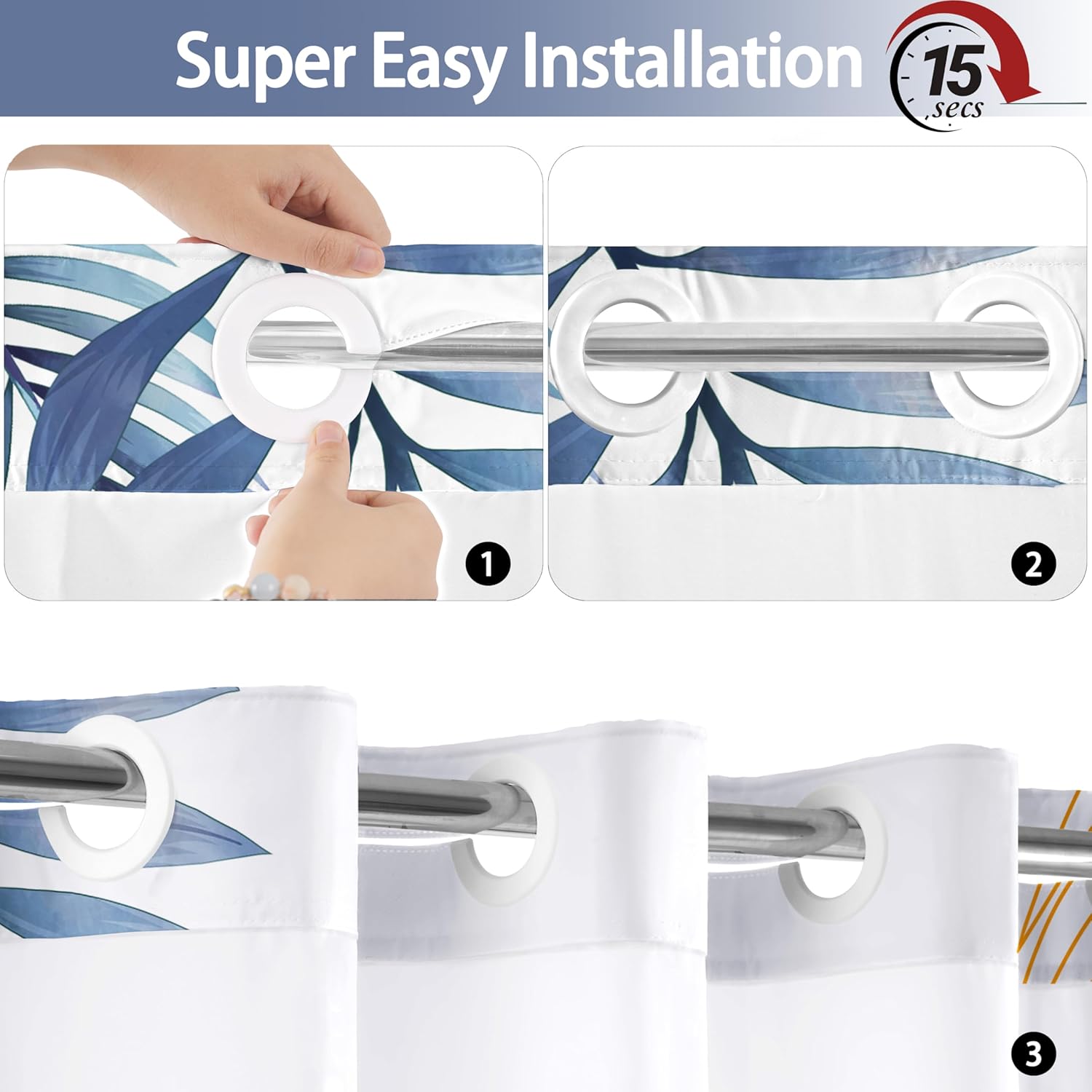 Super Easy Installation

15 secs

1

2

3