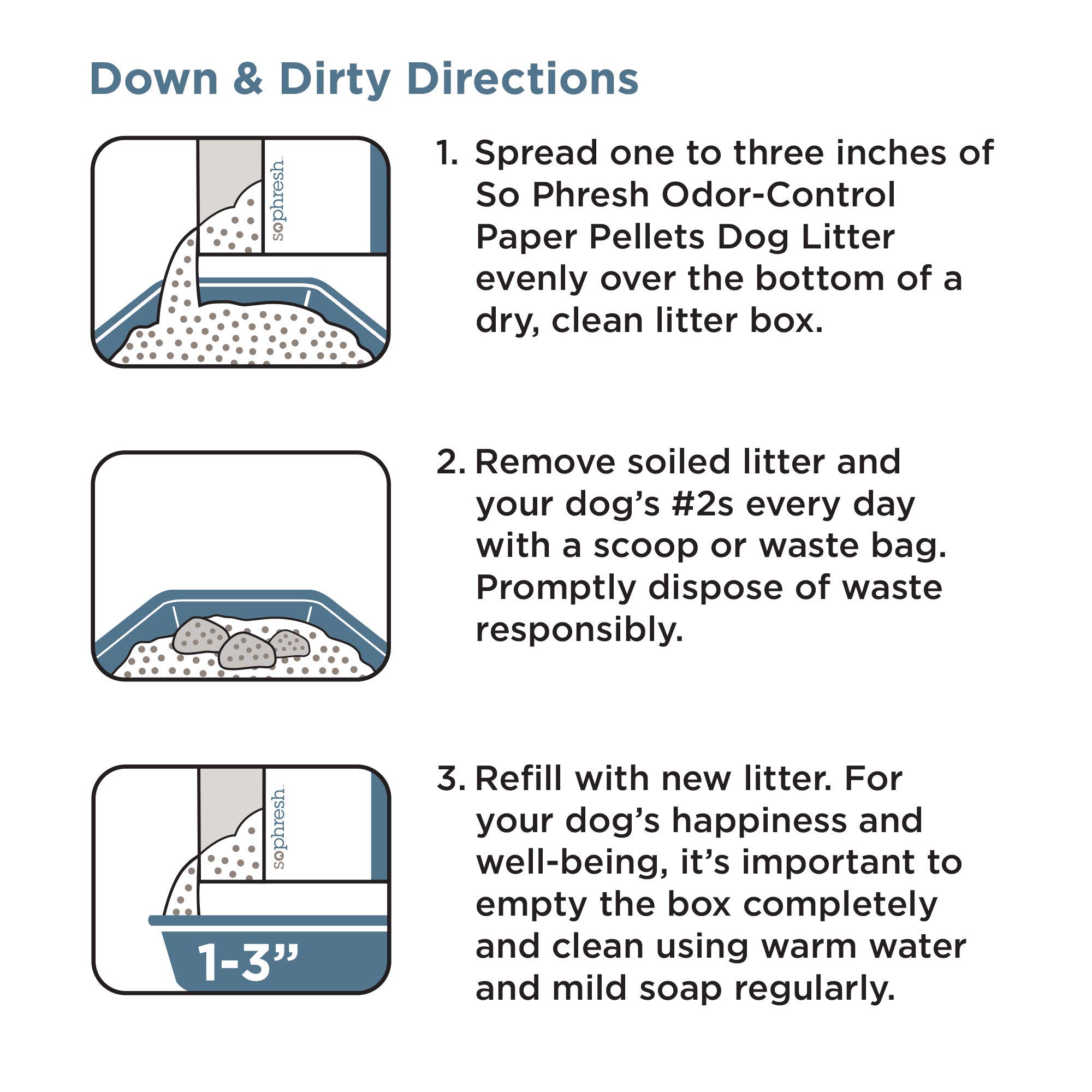 Down & Dirty Directions

sophresh

1. Spread one to three inches of So Phresh Odor-Control Paper Pellets Dog Litter evenly over the bottom of a dry, clean litter box.

2. Remove soiled litter and your dog's #2s every day with a scoop or waste bag. Promptly dispose of waste responsibly.

sophresh

1-3"

3. Refill with new litter. For your dog's happiness and well-being, it's important to empty the box completely and clean using warm water and mild soap regularly.