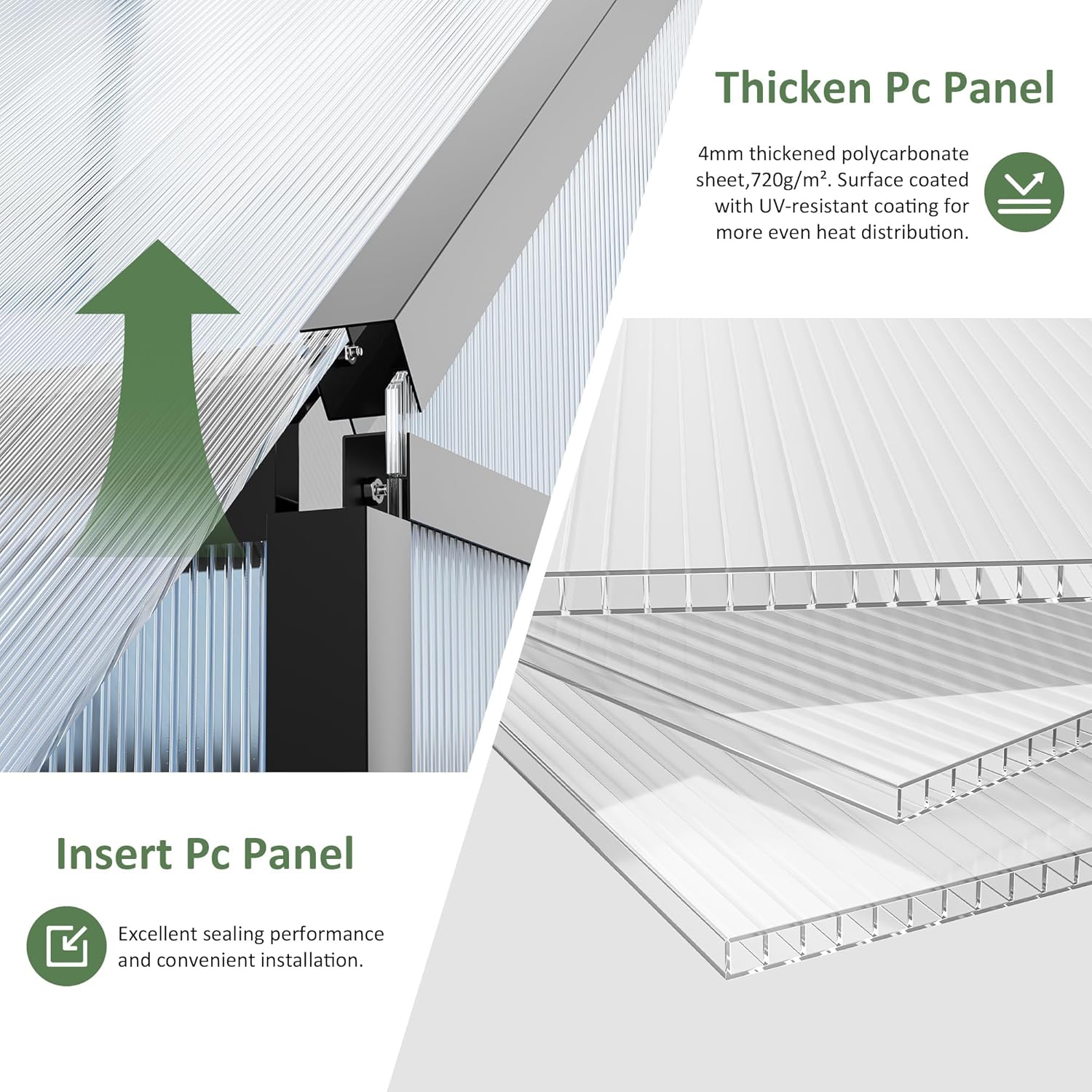 Thicken Pc Panel

4mm thickened polycarbonate sheet,720g/m². Surface coated with UV-resistant coating for more even heat distribution.

Insert Pc Panel

Excellent sealing performance and convenient installation.