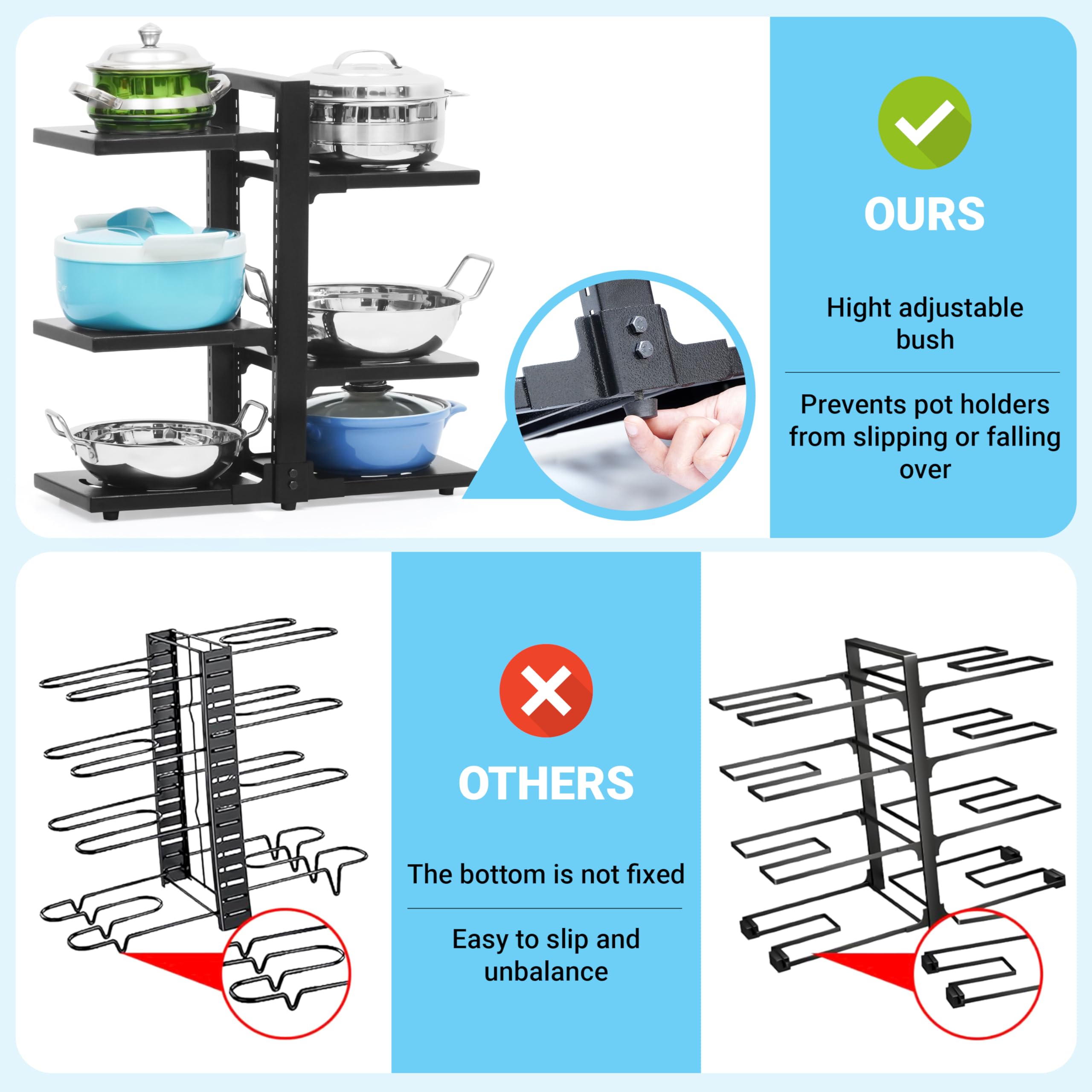 OURS

Hight adjustable bush

Prevents pot holders from slipping or falling over

OTHERS

The bottom is not fixed

Easy to slip and unbalance