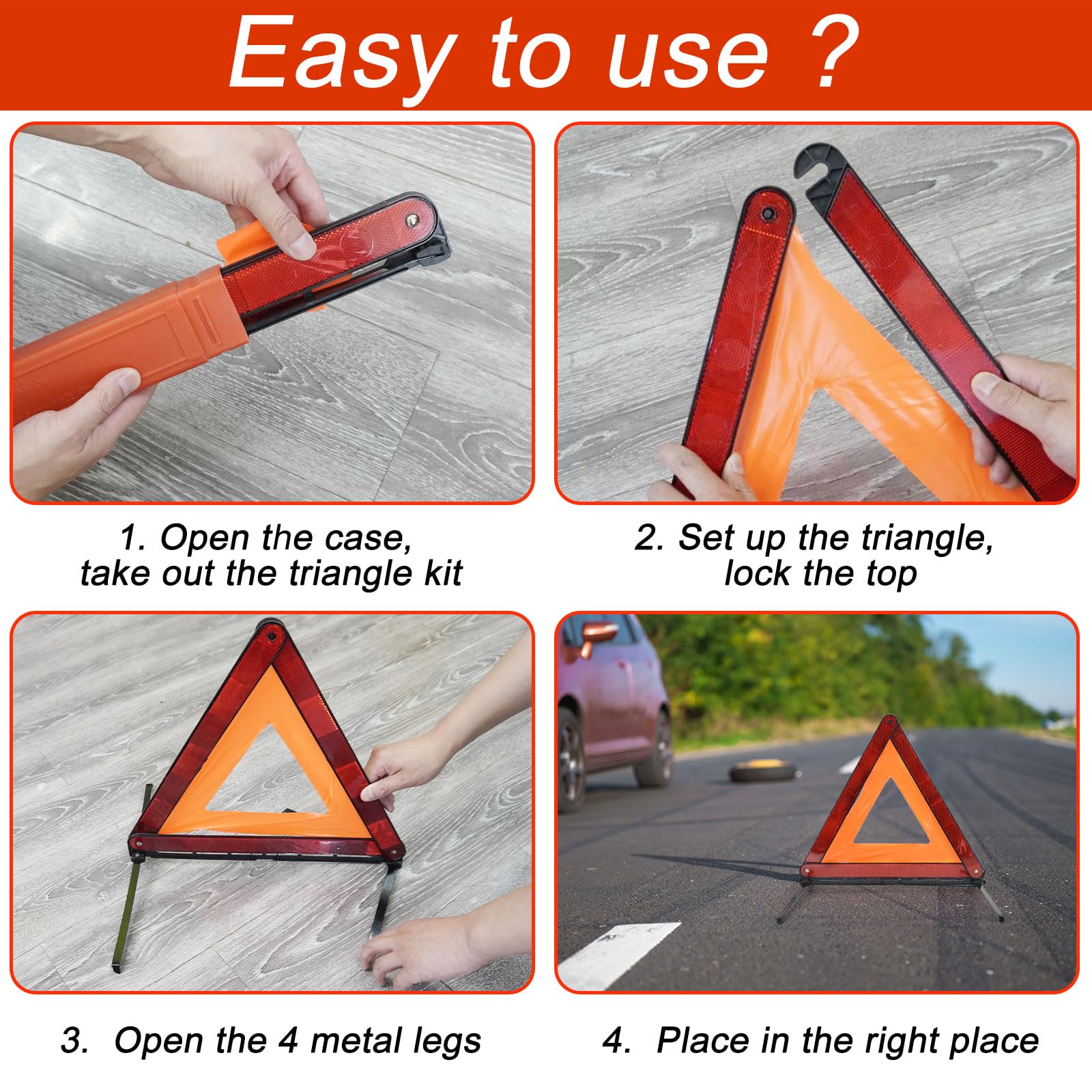 Easy to use ?

1. Open the case, take out the triangle kit

2. Set up the triangle, lock the top

3. Open the 4 metal legs

4. Place in the right place