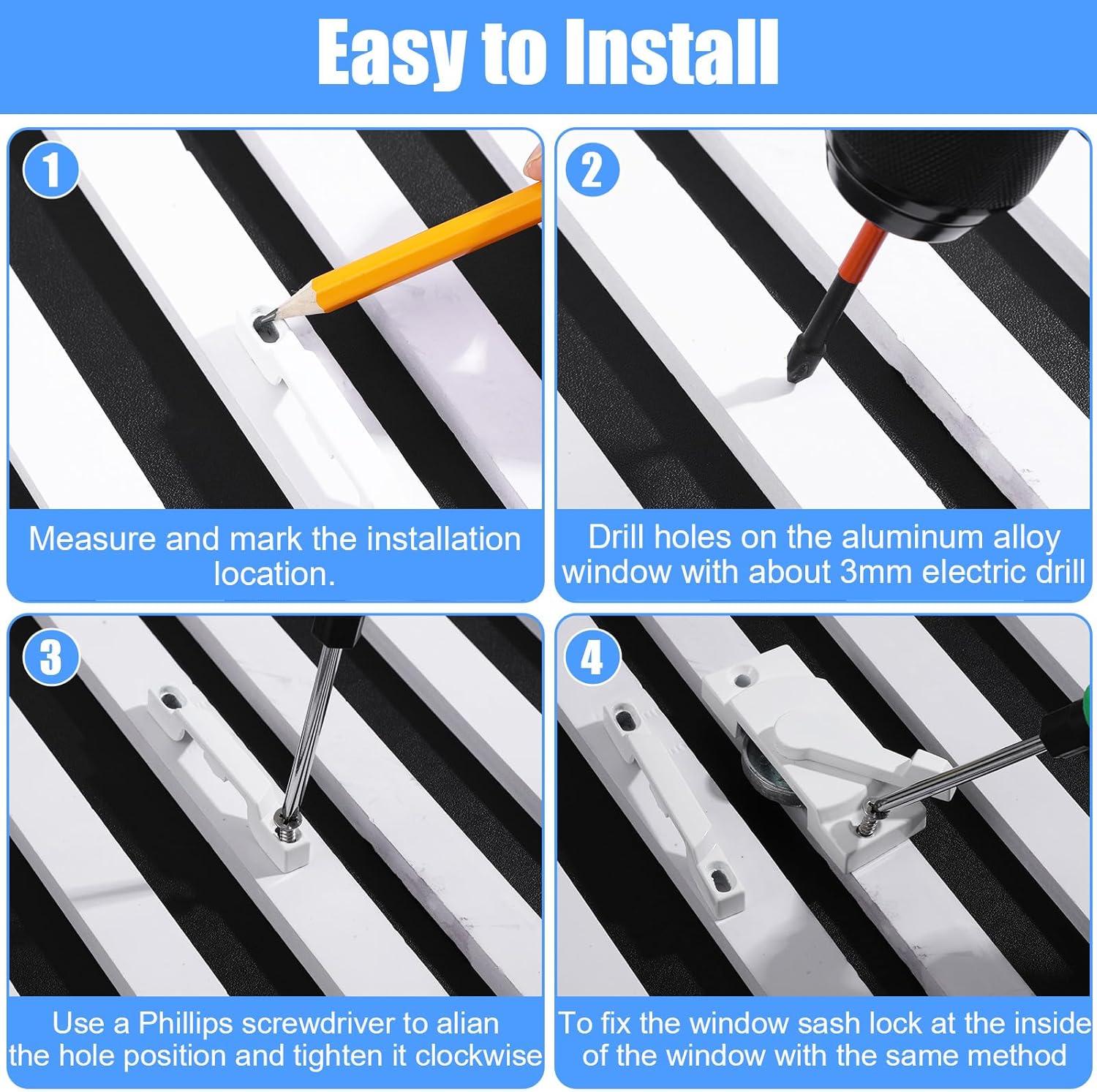 Easy to Install

1

Measure and mark the installation location.

2

Drill holes on the aluminum alloy window with about 3mm electric drill

3

Use a Phillips screwdriver to alian the hole position and tighten it clockwise

4

To fix the window sash lock at the inside of the window with the same method