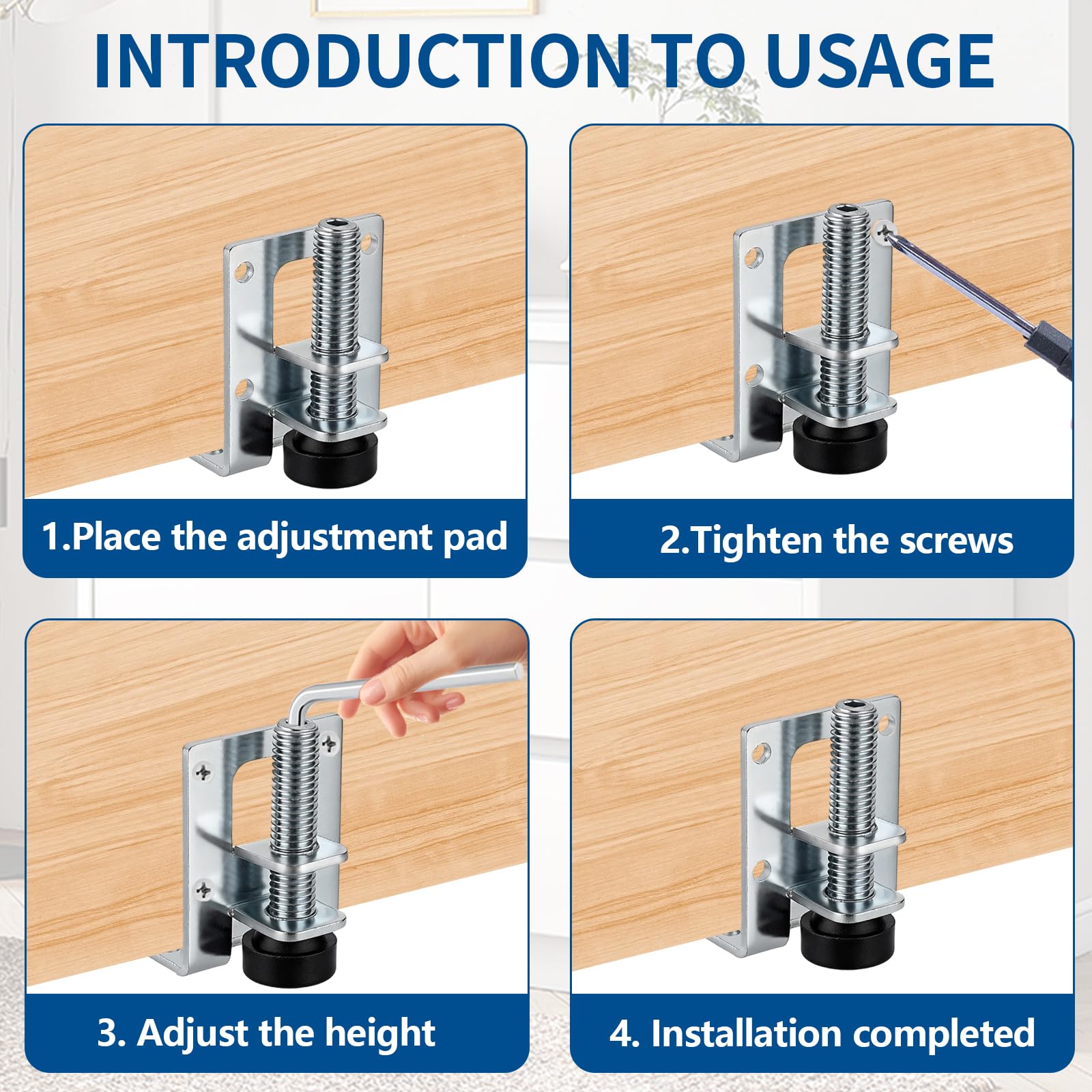 INTRODUCTION TO USAGE

1.Place the adjustment pad

2.Tighten the screws

3. Adjust the height

4. Installation completed