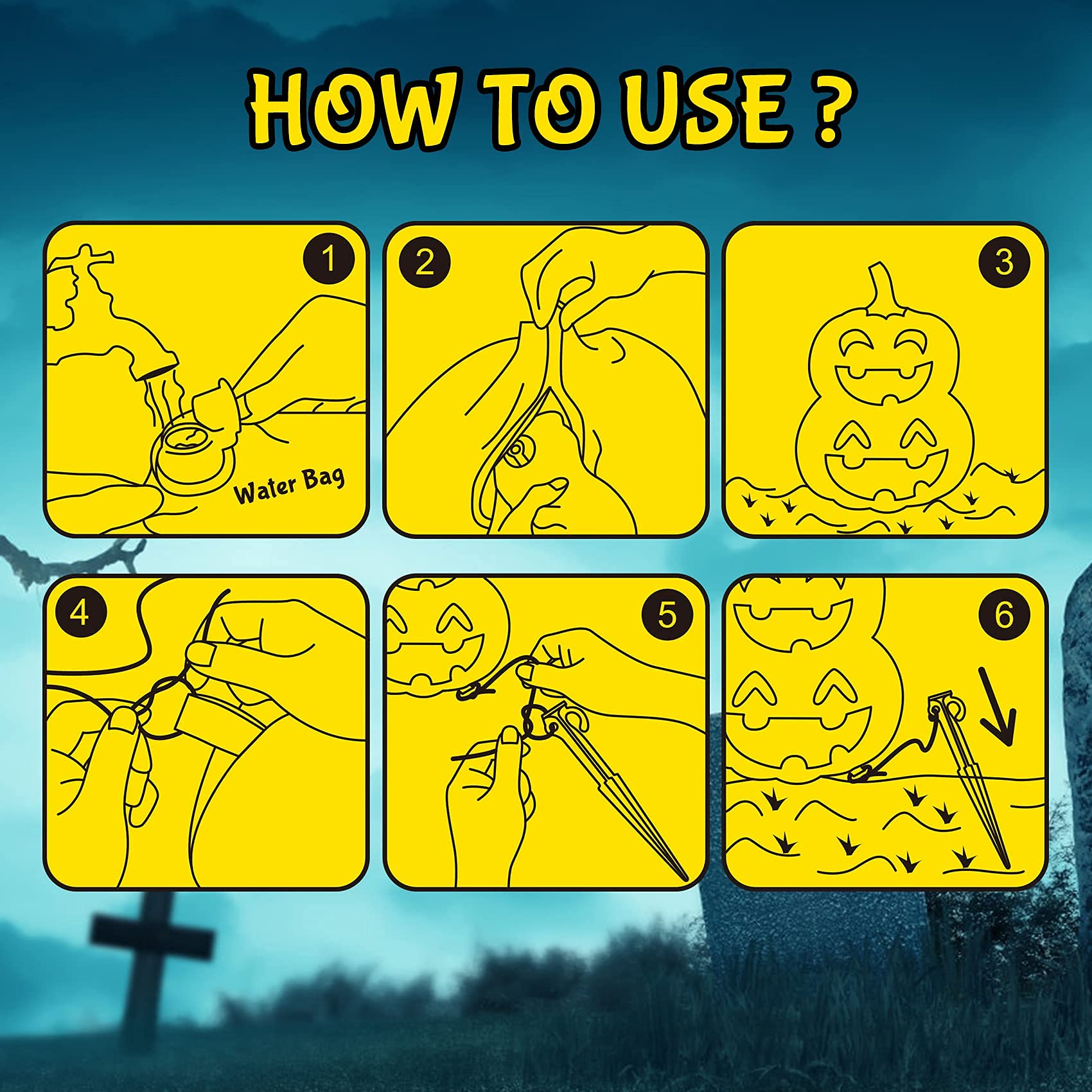 HOW TO USE ?

1

Water Bag

2

3

4

5

6