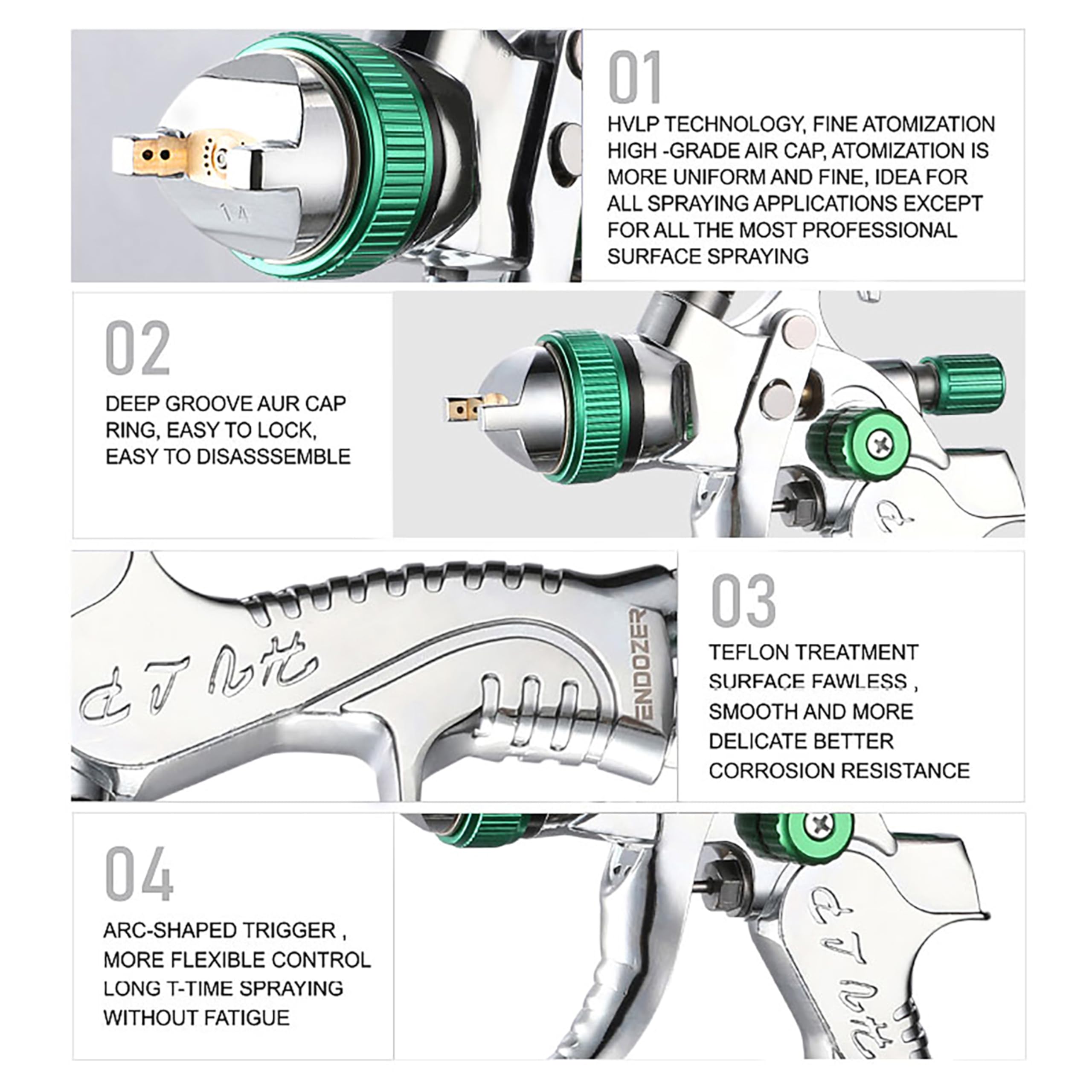 1.4

01

HVLP TECHNOLOGY, FINE ATOMIZATION HIGH -GRADE AIR CAP, ATOMIZATION IS MORE UNIFORM AND FINE, IDEA FOR ALL SPRAYING APPLICATIONS EXCEPT FOR ALL THE MOST PROFESSIONAL SURFACE SPRAYING

02

DEEP GROOVE AUR CAP RING, EASY TO LOCK, EASY TO DISASSSEMBLE

ENDOZER

03

TEFLON TREATMENT SURFACE FAWLESS , SMOOTH AND MORE DELICATE BETTER CORROSION RESISTANCE

04

ARC-SHAPED TRIGGER , MORE FLEXIBLE CONTROL LONG T-TIME SPRAYING WITHOUT FATIGUE