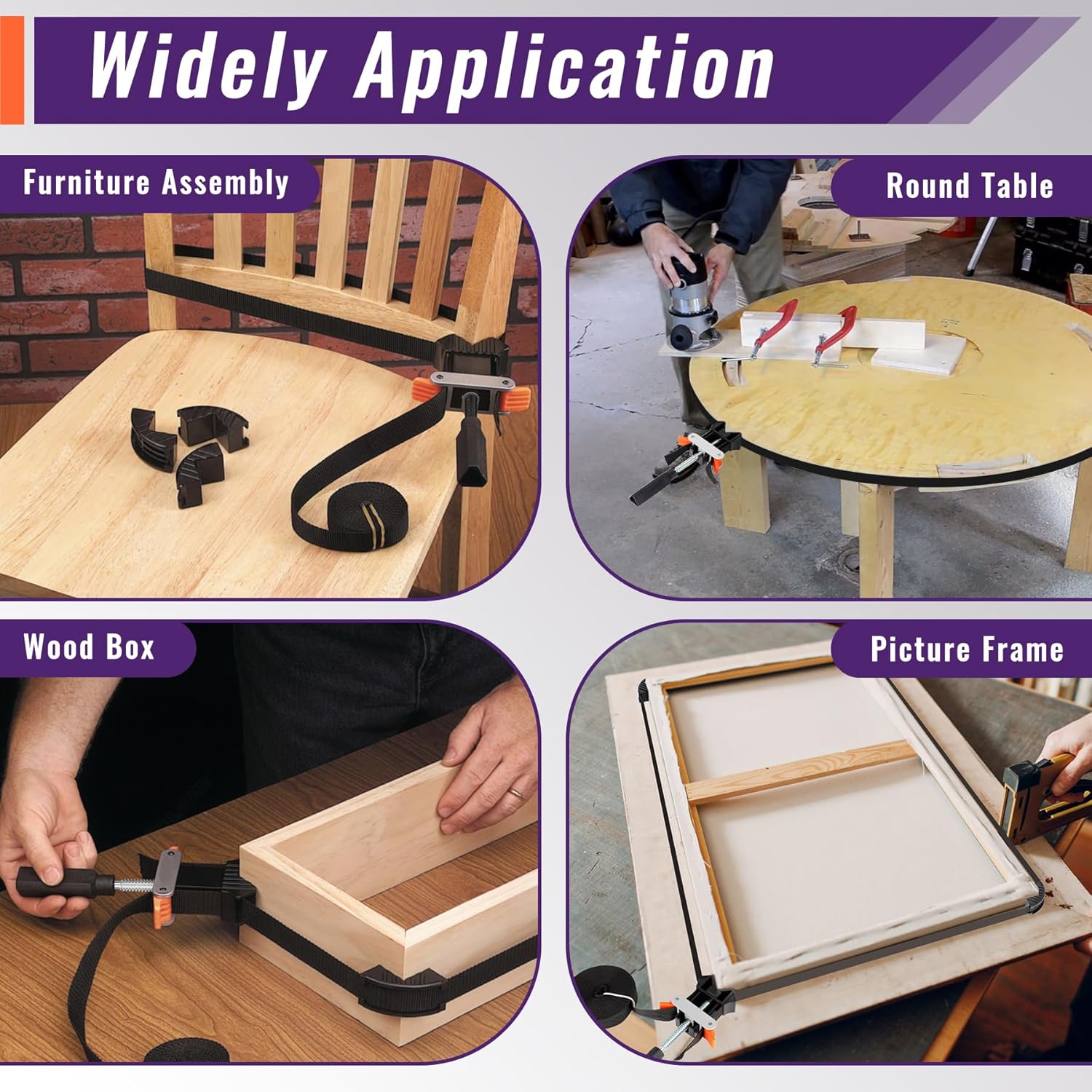 Widely Application

Furniture Assembly

Round Table

Wood Box

Picture Frame