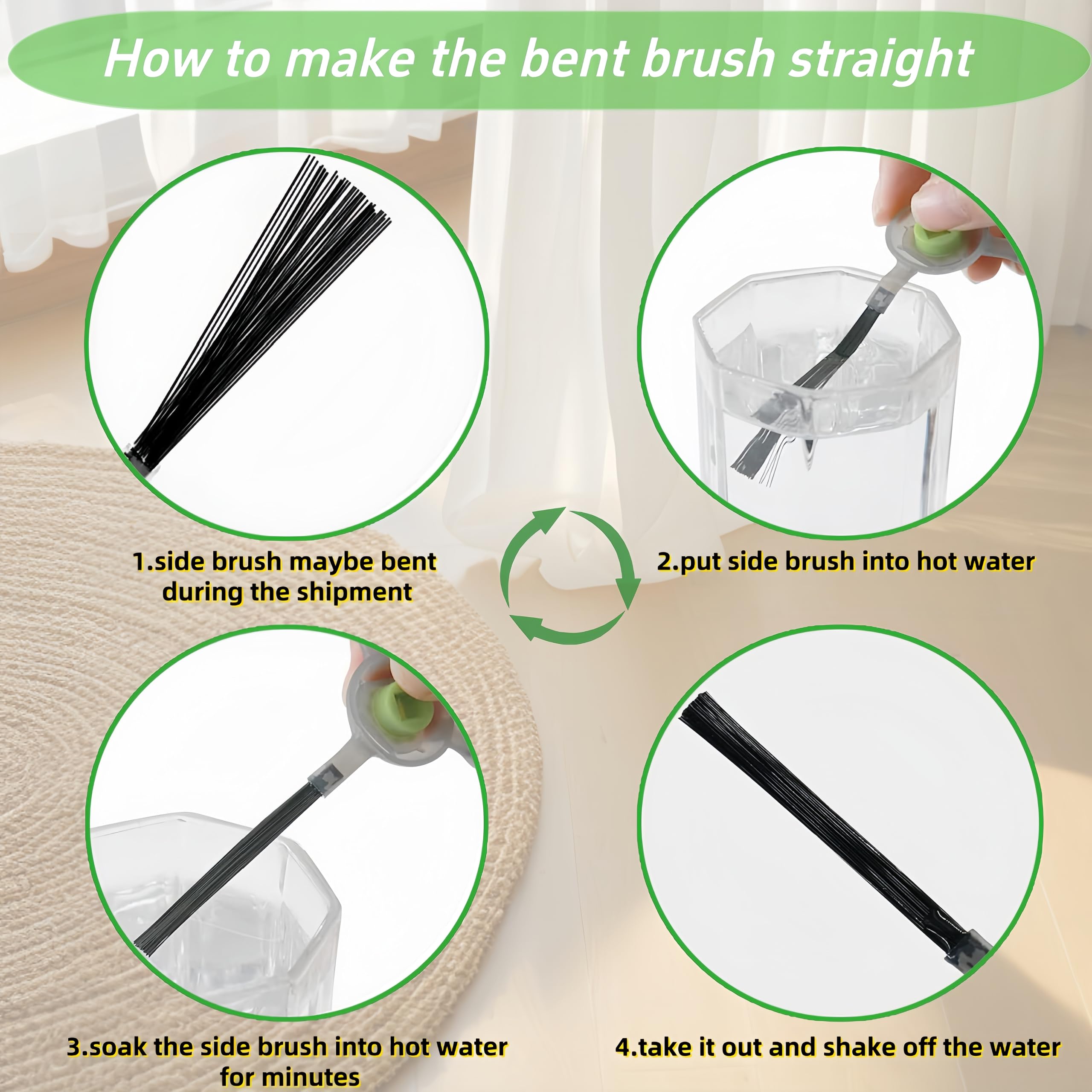 How to make the bent brush straight

1.side brush maybe bent during the shipment

2.put side brush into hot water

3.soak the side brush into hot water for minutes

4.take it out and shake off the water