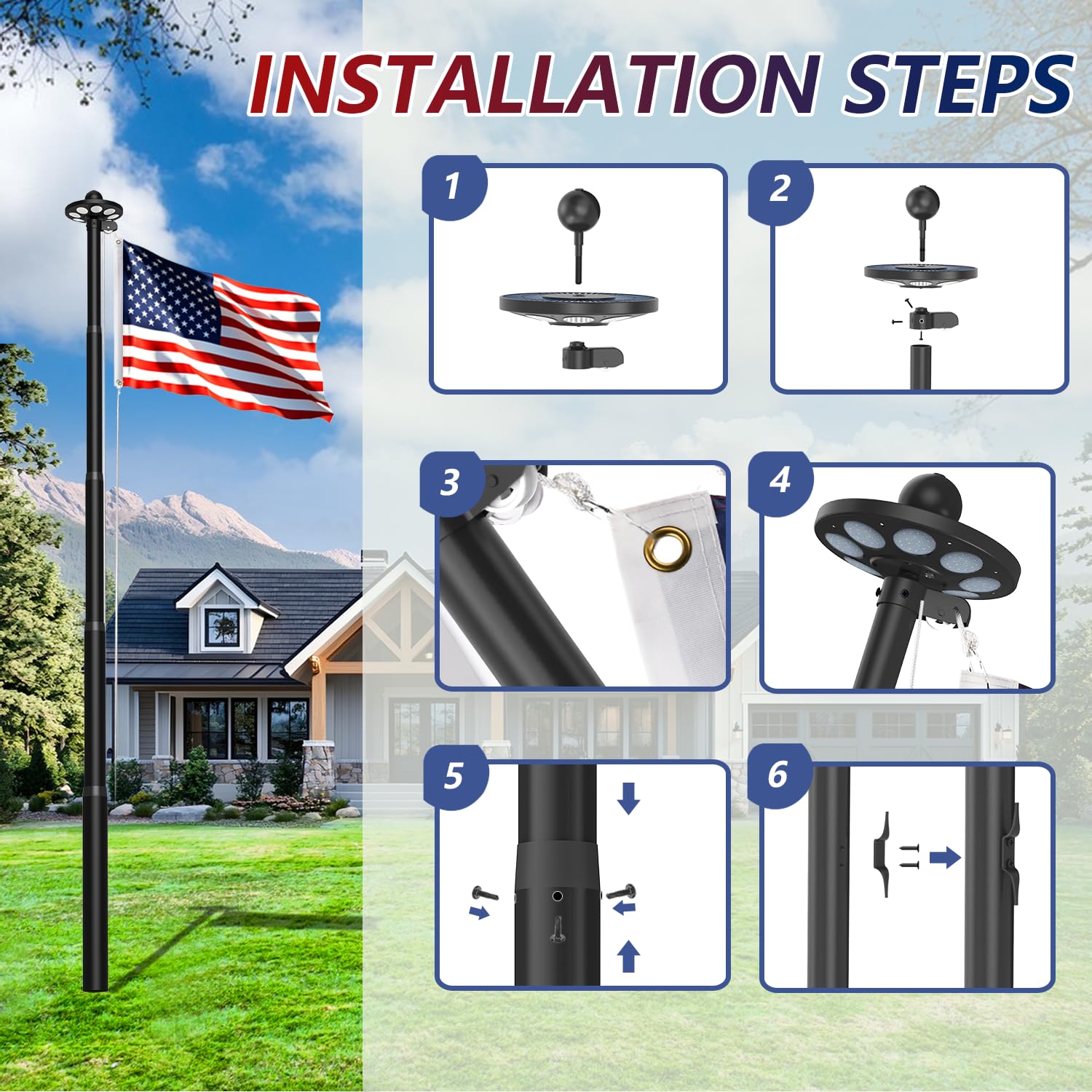 INSTALLATION STEPS

1

2

3

4

5

6