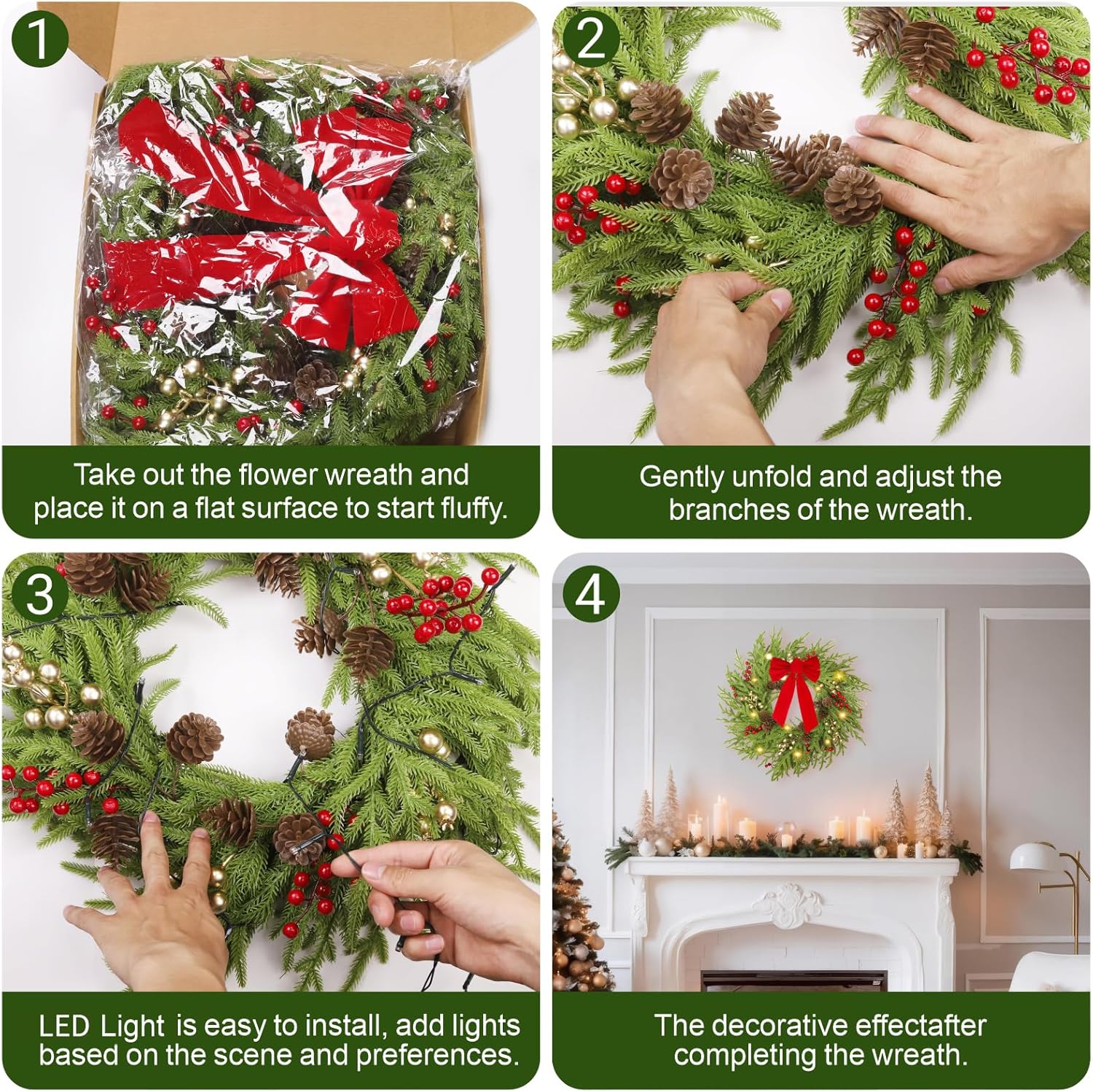 1

Take out the flower wreath and place it on a flat surface to start fluffy.

2

Gently unfold and adjust the branches of the wreath.

3

LED Light is easy to install, add lights based on the scene and preferences.

4

The decorative effectafter completing the wreath.