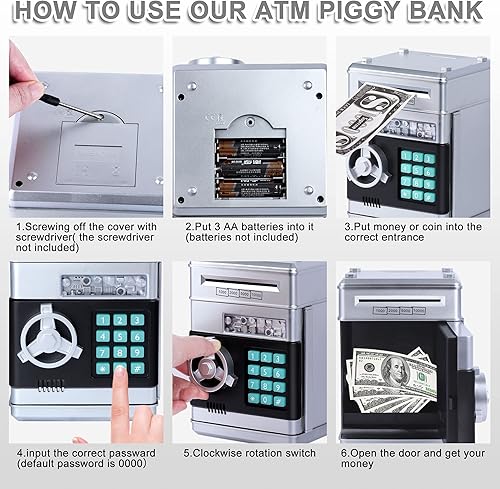 HOW TO USE OUR ATM PIGGY BANK

1.Screwing off the cover with screwdriver( the screwdriver not included)

2.Put 3 AA batteries into it (batteries not included)

3.Put money or coin into the correct entrance

1 2 3
4 5 6
7 8 9
* 0 #

4.input the correct passward (default password is 0000)

5.Clockwise rotation switch

6.Open the door and get your money