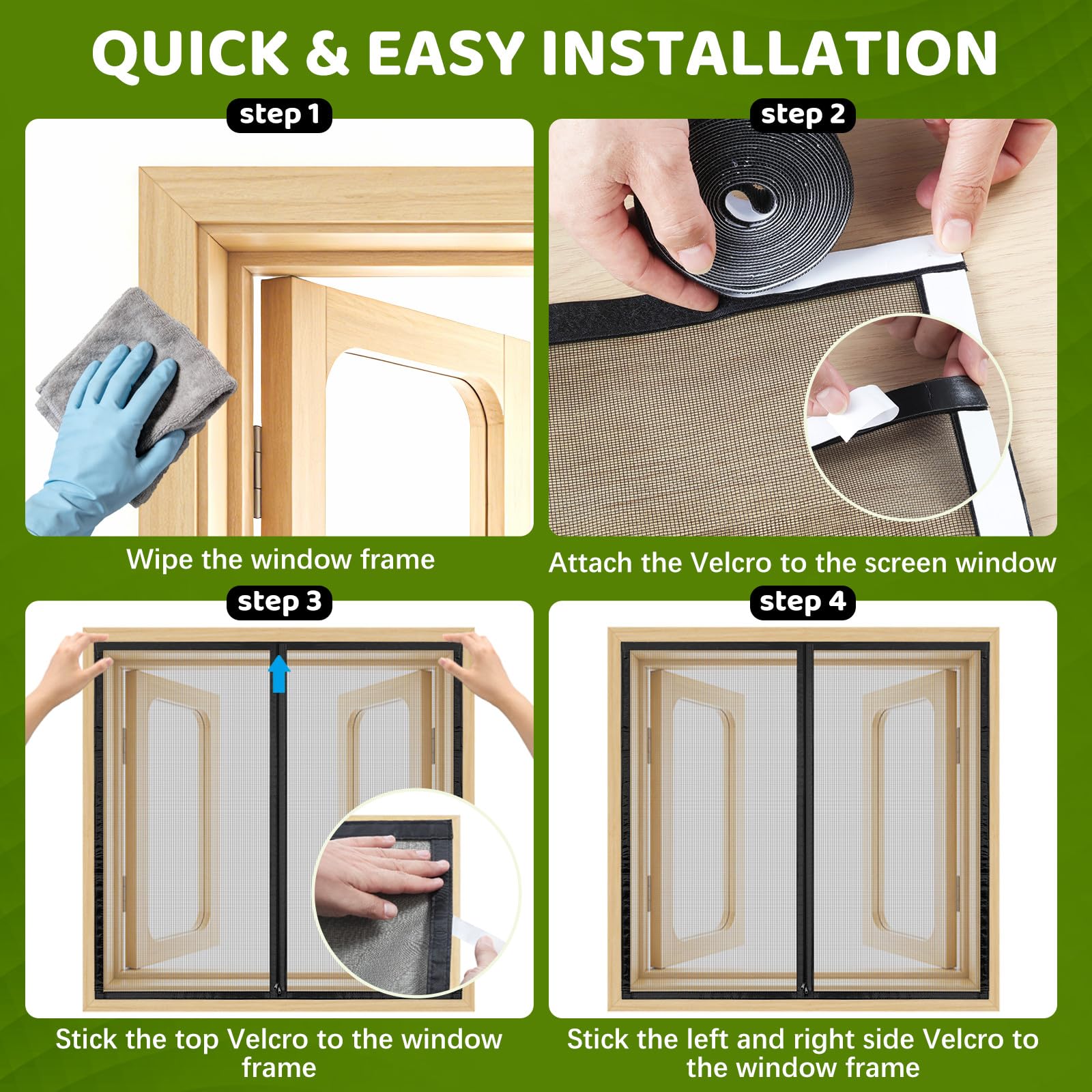 QUICK & EASY INSTALLATION

step 1

Wipe the window frame

step 2

Attach the Velcro to the screen window

step 3

Stick the top Velcro to the window frame

step 4

Stick the left and right side Velcro to the window frame