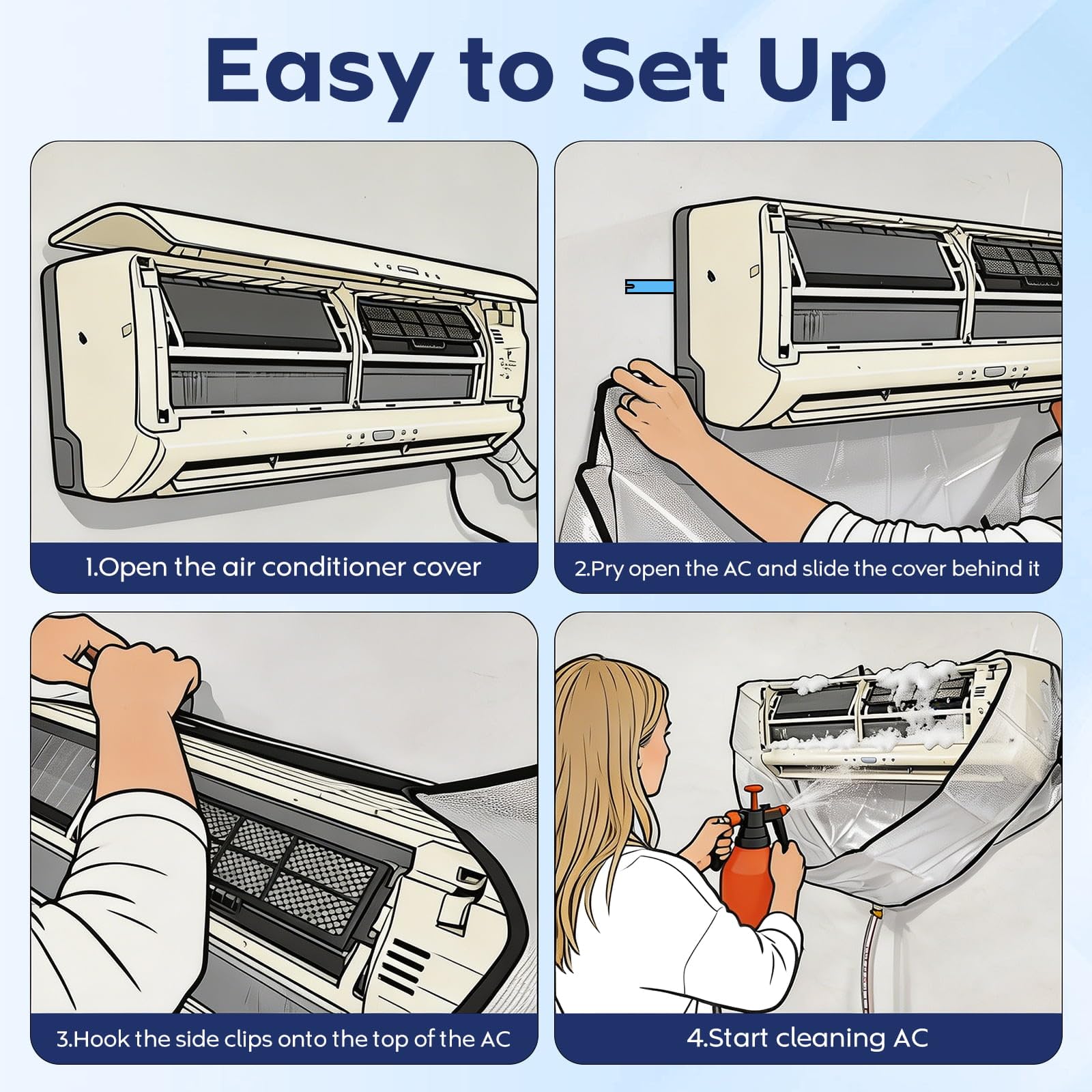 Easy to Set Up

1.Open the air conditioner cover

2.Pry open the AC and slide the cover behind it

3.Hook the side clips onto the top of the AC

4.Start cleaning AC