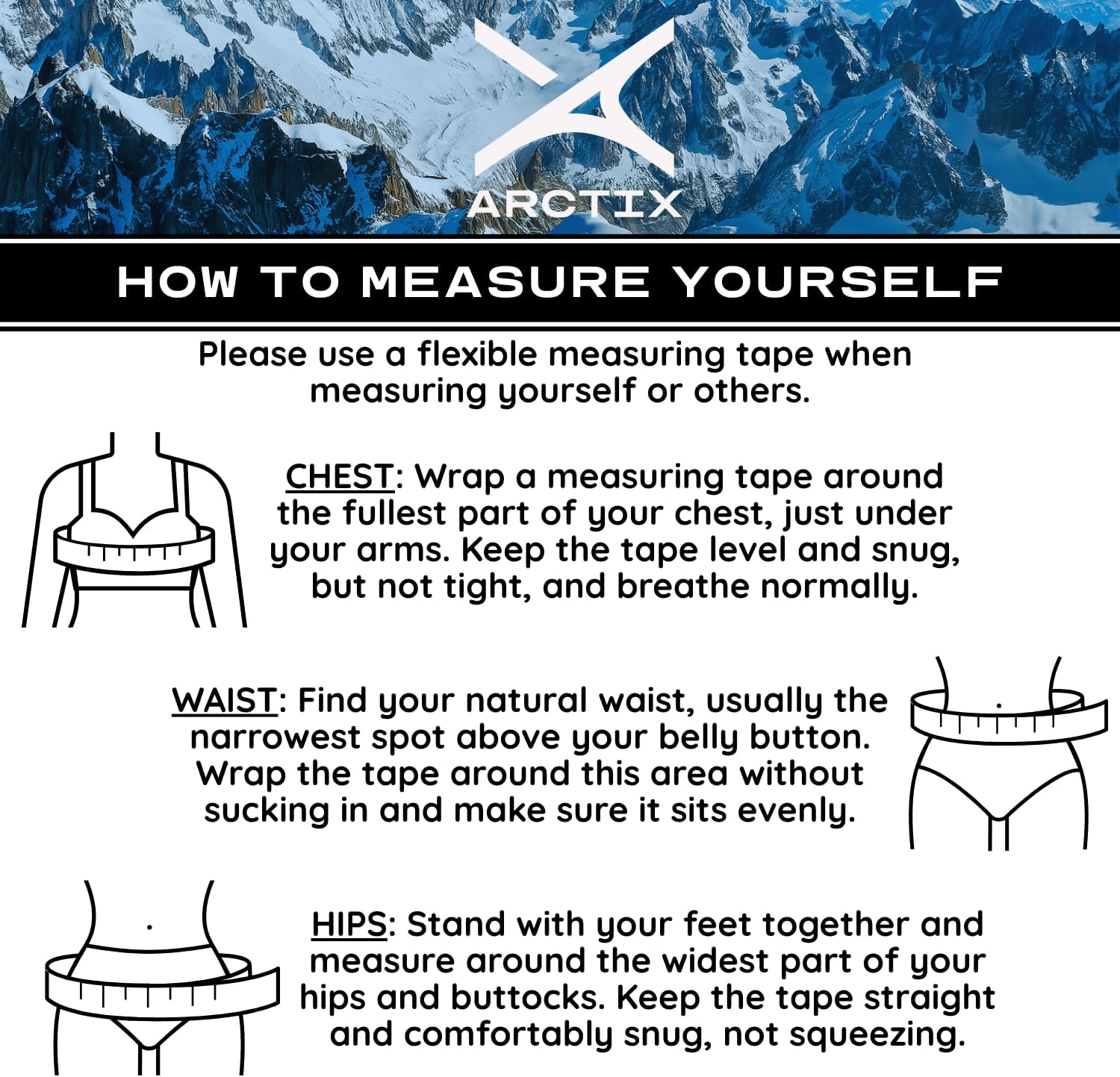 ARCTIX

HOW TO MEASURE YOURSELF

Please use a flexible measuring tape when measuring yourself or others.

CHEST: Wrap a measuring tape around the fullest part of your chest, just under your arms. Keep the tape level and snug, but not tight, and breathe normally.

WAIST: Find your natural waist, usually the narrowest spot above your belly button. Wrap the tape around this area without sucking in and make sure it sits evenly.

HIPS: Stand with your feet together and measure around the widest part of your hips and buttocks. Keep the tape straight and comfortably snug, not squeezing.