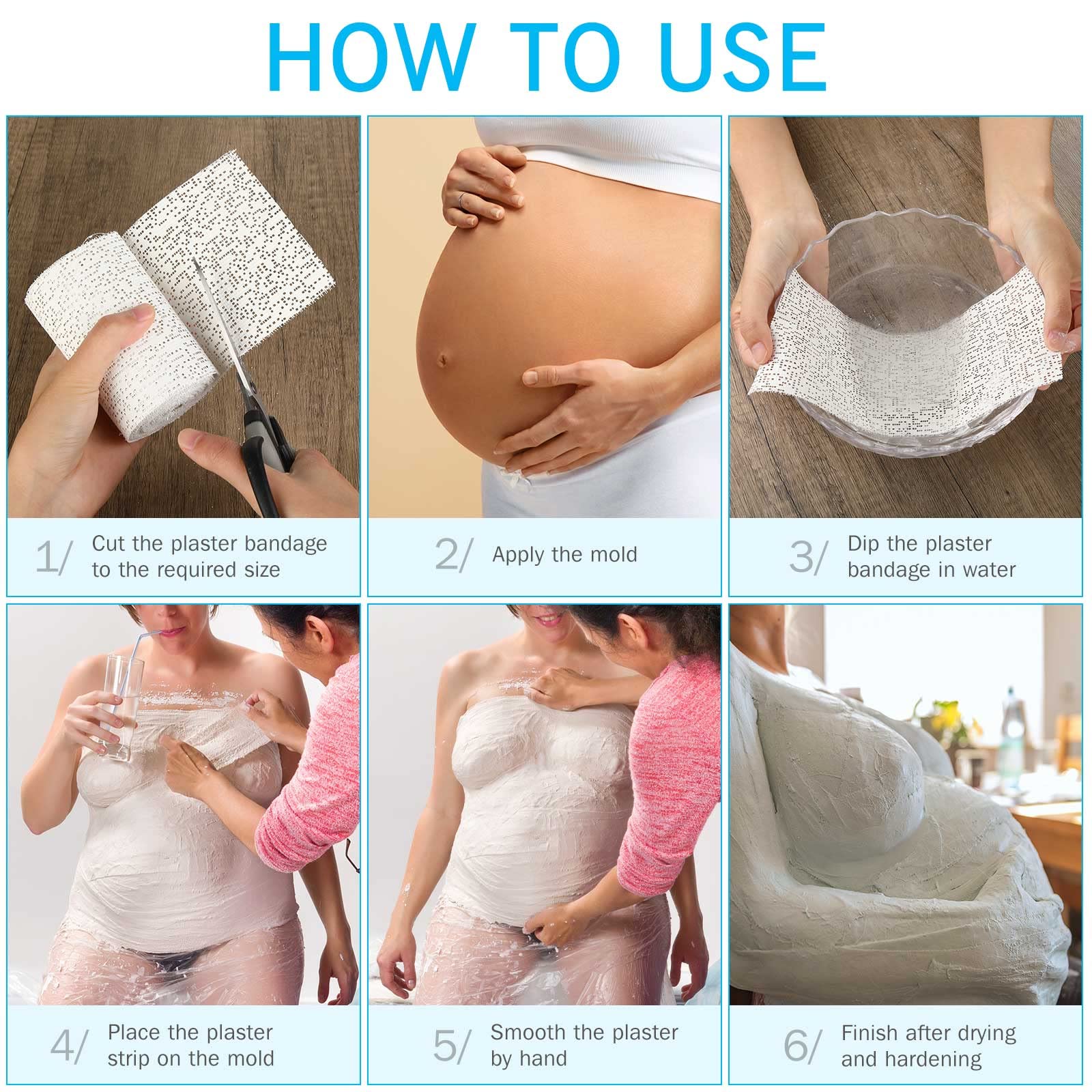 HOW TO USE

1/ Cut the plaster bandage to the required size

2/ Apply the mold

3/ Dip the plaster bandage in water

4/ Place the plaster strip on the mold

5/ Smooth the plaster by hand

6/ Finish after drying and hardening