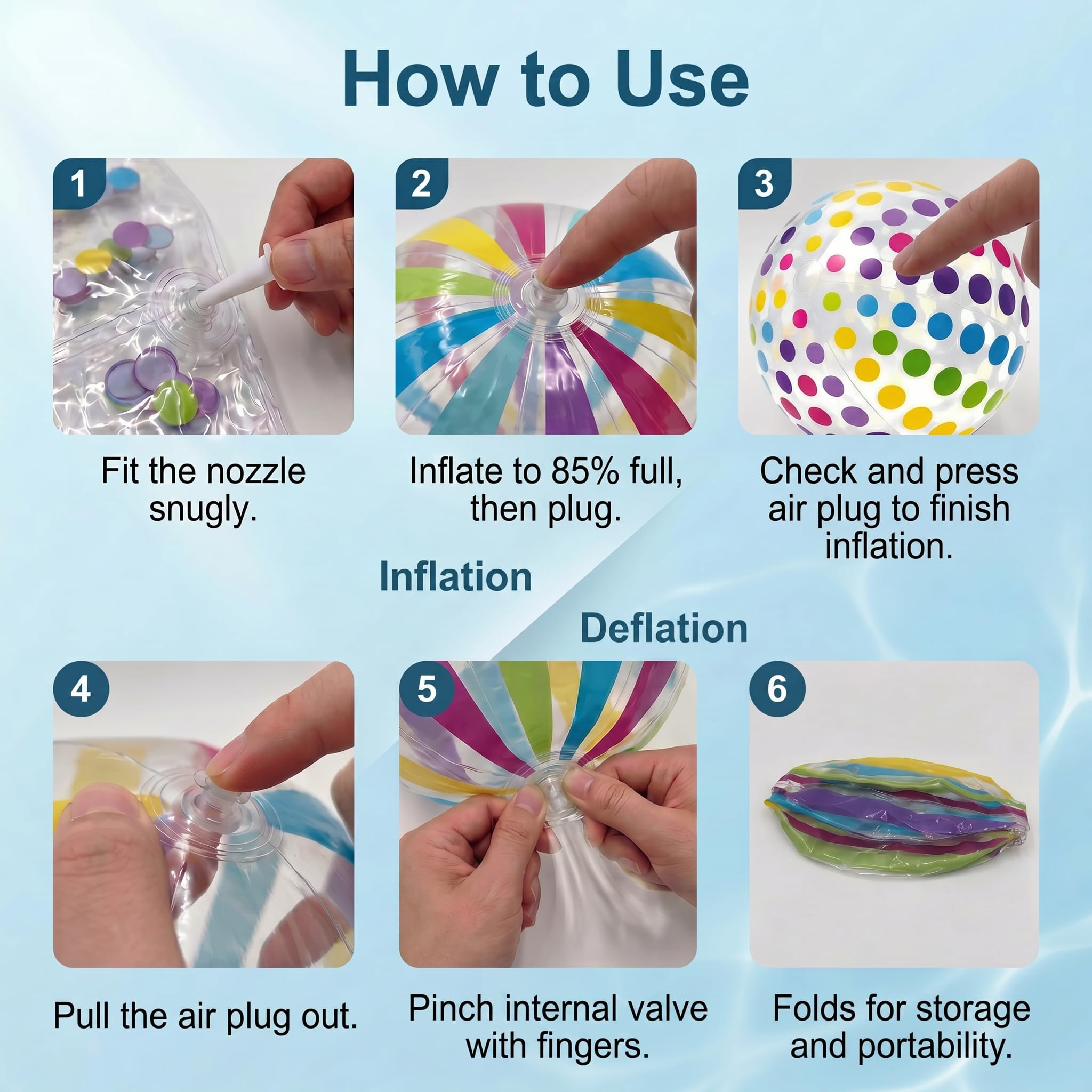 How to Use

1

Fit the nozzle snugly.

2

Inflate to 85% full, then plug.

3

Check and press air plug to finish inflation.

Inflation

Deflation

4

Pull the air plug out.

5

Pinch internal valve with fingers.

6

Folds for storage and portability.