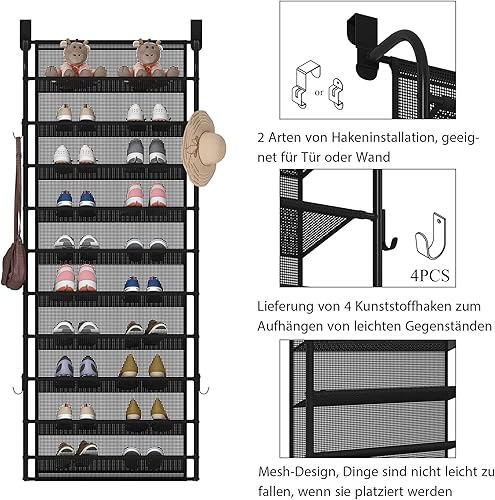 or

2 Arten von Hakeninstallation, geeignet für Tür oder Wand

4PCS

Lieferung von 4 Kunststoffhaken zum Aufhängen von leichten Gegenständen

Mesh-Design, Dinge sind nicht leicht zu fallen, wenn sie platziert werden