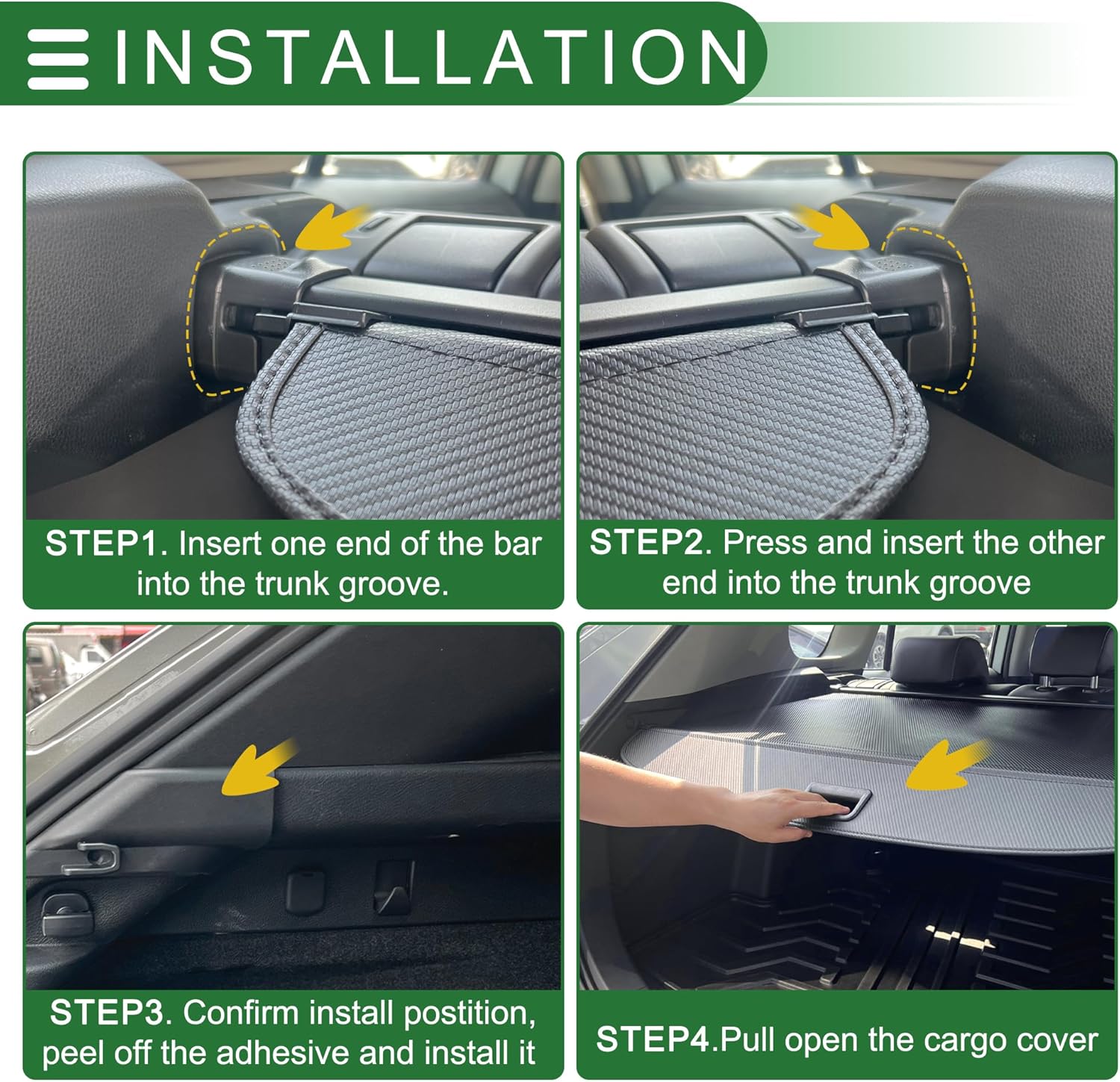 INSTALLATION

STEP1. Insert one end of the bar into the trunk groove.

STEP2. Press and insert the other end into the trunk groove

STEP3. Confirm install postition, peel off the adhesive and install it

STEP4.Pull open the cargo cover